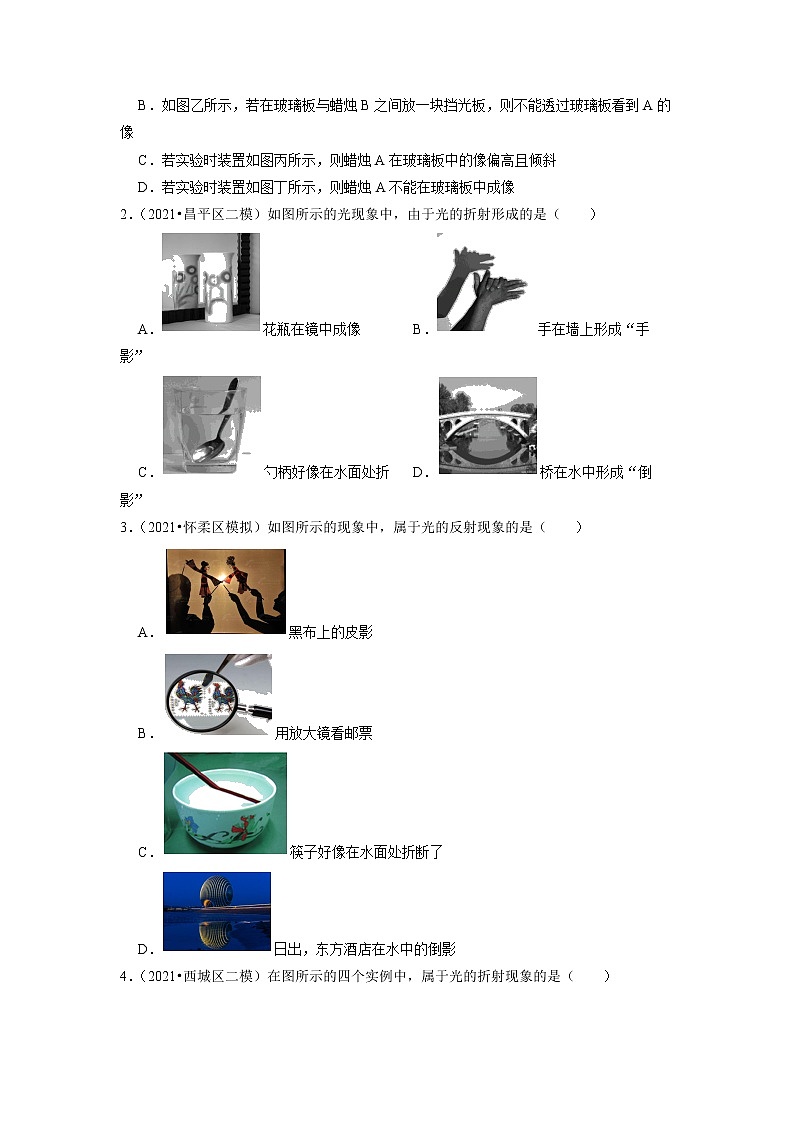 B．如图乙所示，若在玻璃板与蜡烛 B 之间放一块挡光板，则不能透过玻璃板看到 A 的像

C．若实验时装置如图丙所示，则蜡烛 A 在玻璃板中的像偏高且倾斜

D．若实验时装置如图丁所示，则蜡烛 A 不能在玻璃板中成像

2．（2021•昌平区二模）如图所示的光现象中，由于光的折射形成的是（　　）

A．花瓶在镜中成像　　B．手在墙上形成“手影”

C．勺柄好像在水面处折　D．桥在水中形成“倒影”

3．（2021•怀柔区模拟）如图所示的现象中，属于光的反射现象的是（　　）

A．黑布上的皮影

B．用放大镜看邮票

C．筷子好像在水面处折断了

D．日出，东方酒店在水中的倒影

4．（2021•西城区二模）在图所示的四个实例中，属于光的折射现象的是（　　）