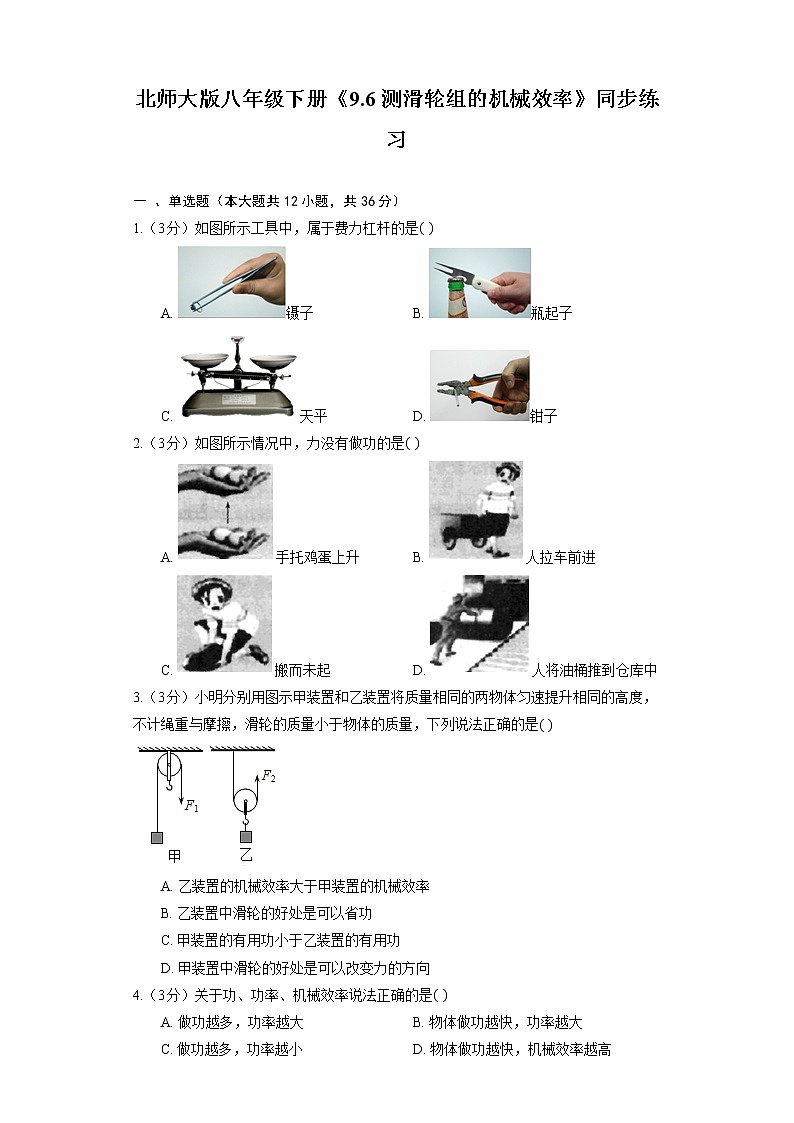 北师大版八年级下册《9.6 测滑轮组的机械效率》同步练习

一 、单选题（本大题共 12 小题，共 36 分）

1.（3分）如图所示工具中，属于费力杠杆的是( )

A. 镊子
B. 瓶起子
C. 天平
D. 钳子

2.（3分）如图所示情况中，力没有做功的是( )

A. 手托鸡蛋上升
B. 人拉车前进
C. 搬而未起
D. 人将油桶推到仓库中

3.（3分）小明分别用图示甲装置和乙装置将质量相同的两物体匀速提升相同的高度，不计绳重与摩擦，滑轮的质量小于物体的质量，下列说法正确的是( )

$F_1$
$F_2$
甲
乙

A. 乙装置的机械效率大于甲装置的机械效率
B. 乙装置中滑轮的好处是可以省功
C. 甲装置的有用功小于乙装置的有用功
D. 甲装置中滑轮的好处是可以改变力的方向

4.（3分）关于功、功率、机械效率说法正确的是( )

A. 做功越多，功率越大
B. 物体做功越快，功率越大
C. 做功越多，功率越小
D. 物体做功越快，机械效率越高