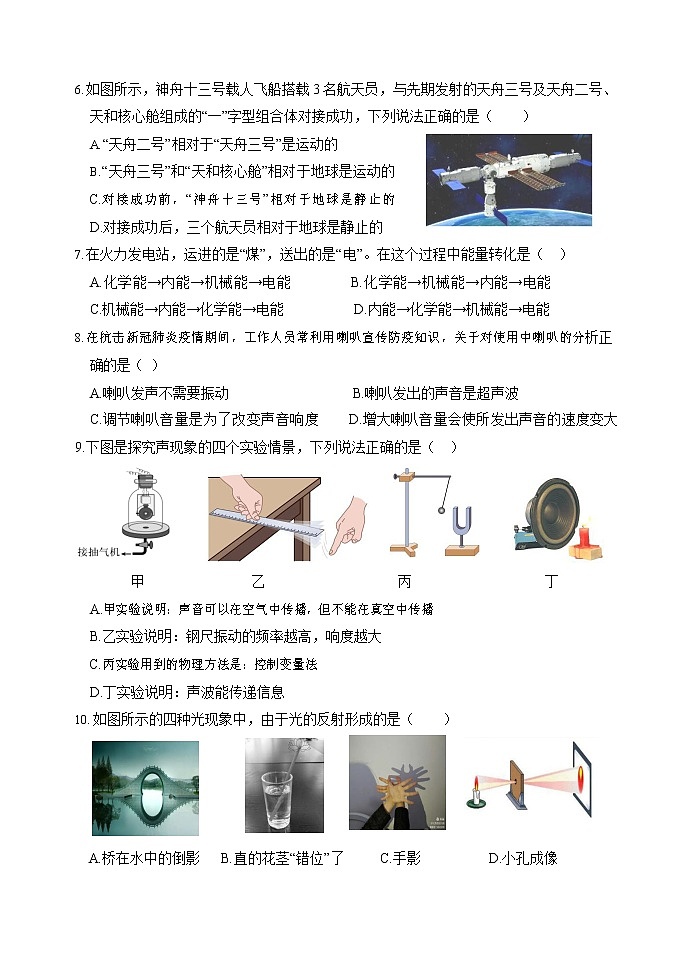 6.如图所示，神舟十三号载人飞船搭载3名航天员，与先期发射的天舟三号及天舟二号、天和核心舱组成的“一”字型组合体对接成功，下列说法正确的是（　　）

A.“天舟二号”相对于“天舟三号”是运动的

B.“天舟三号”和“天和核心舱”相对于地球是运动的

C.对接成功前，“神舟十三号”相对于地球是静止的

D.对接成功后，三个航天员相对于地球是静止的

7.在火力发电站，运进的是“煤”，送出的是“电”。在这个过程中能量转化是（　）

A.化学能→内能→机械能→电能　　B.化学能→机械能→内能→电能

C.机械能→内能→化学能→电能　　D.内能→化学能→机械能→电能

8.在抗击新冠肺炎疫情期间，工作人员常利用喇叭宣传防疫知识，关于对使用中喇叭的分析正确的是（ ）

A.喇叭发声不需要振动　　B.喇叭发出的声音是超声波

C.调节喇叭音量是为了改变声音响度　　D.增大喇叭音量会使所发出声音的速度变大

9.下图是探究声现象的四个实验情景，下列说法正确的是（　）

接抽气机

甲　　乙　　丙　　丁

A.甲实验说明：声音可以在空气中传播，但不能在真空中传播

B.乙实验说明：钢尺振动的频率越高，响度越大

C.丙实验用到的物理方法是：控制变量法

D.丁实验说明：声波能传递信息

10.如图所示的四种光现象中，由于光的反射形成的是（　　）

A.桥在水中的倒影　B.直的花茎“错位”了　C.手影　D.小孔成像