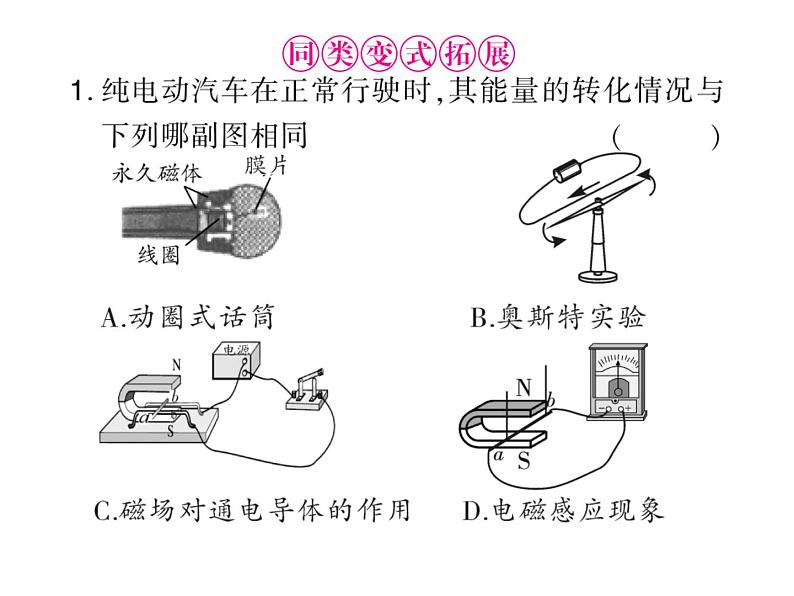 同类变式拓展

1. 纯电动汽车在正常行驶时，其能量的转化情况与下列哪副图相同　　　　（　　）

永久磁体　膜片
线圈
A.动圈式话筒

B.奥斯特实验

电源
N
b
a
S
C.磁场对通电导体的作用

N
b
a
S
D.电磁感应现象