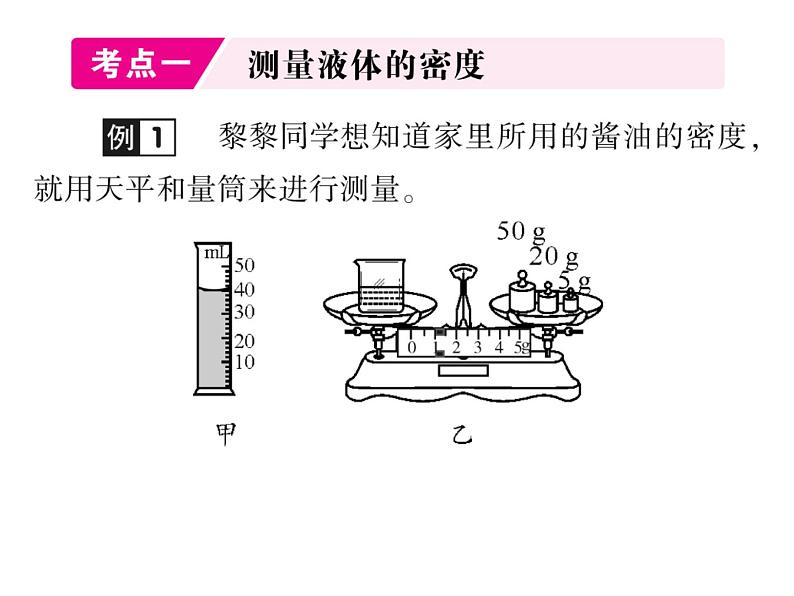 考点一 测量液体的密度

例 1 黎黎同学想知道家里所用的酱油的密度，就用天平和量筒来进行测量。

mL
50
40
30
20
10

甲

50 g
20 g
5 g

0 1 2 3 4 5g

乙