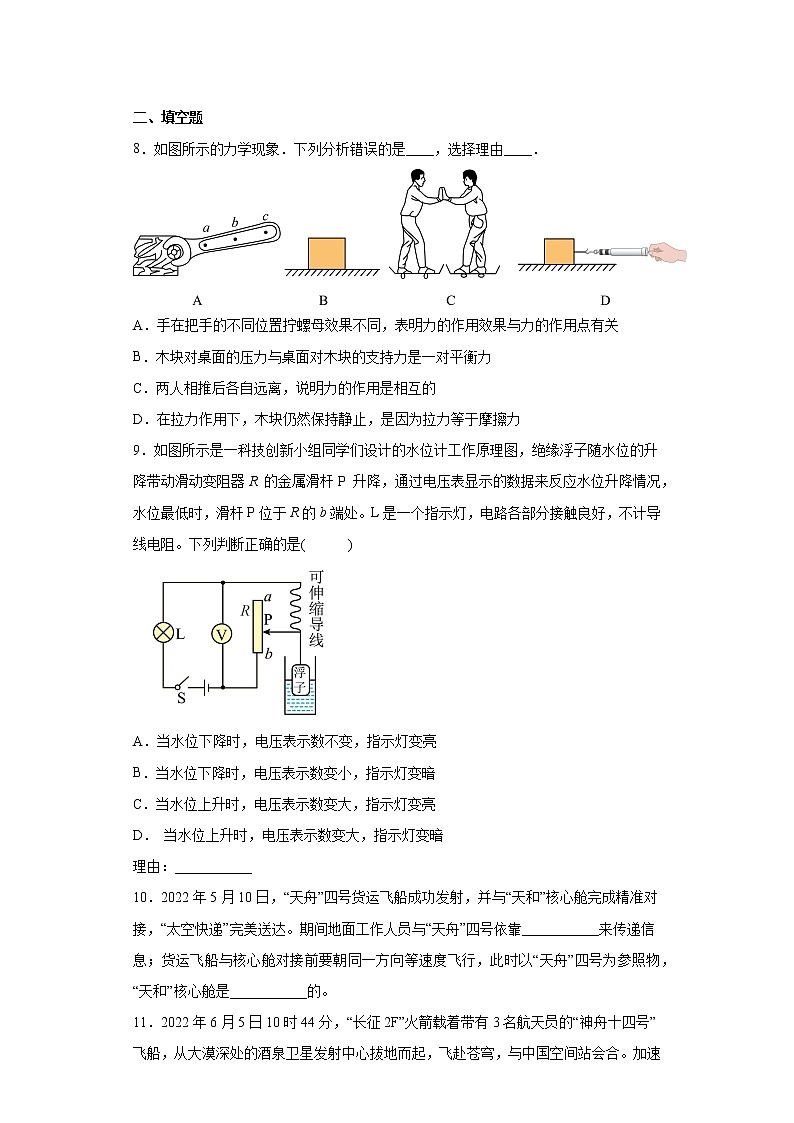 二、填空题

8．如图所示的力学现象．下列分析错误的是____，选择理由____．

a b c

A B C D

A．手在把手的不同位置拧螺母效果不同，表明力的作用效果与力的作用点有关

B．木块对桌面的压力与桌面对木块的支持力是一对平衡力

C．两人相推后各自远离，说明力的作用是相互的

D．在拉力作用下，木块仍然保持静止，是因为拉力等于摩擦力

9．如图所示是一科技创新小组同学们设计的水位计工作原理图，绝缘浮子随水位的升降带动滑动变阻器 $R$ 的金属滑杆 P 升降，通过电压表显示的数据来反应水位升降情况，水位最低时，滑杆 P 位于 $R$ 的 $b$ 端处。L 是一个指示灯，电路各部分接触良好，不计导线电阻。下列判断正确的是(　　)

L V R a P b S 可伸缩导线 浮子

A．当水位下降时，电压表示数不变，指示灯变亮

B．当水位下降时，电压表示数变小，指示灯变暗

C．当水位上升时，电压表示数变大，指示灯变亮

D． 当水位上升时，电压表示数变大，指示灯变暗

理由：__________

10．2022 年 5 月 10 日，“天舟”四号货运飞船成功发射，并与“天和”核心舱完成精准对接，“太空快递”完美送达。期间地面工作人员与“天舟”四号依靠__________来传递信息；货运飞船与核心舱对接前要朝同一方向等速度飞行，此时以“天舟”四号为参照物，“天和”核心舱是__________的。

11．2022 年 6 月 5 日 10 时 44 分，“长征 2F”火箭载着带有 3 名航天员的“神舟十四号”飞船，从大漠深处的酒泉卫星发射中心拔地而起，飞赴苍穹，与中国空间站会合。加速