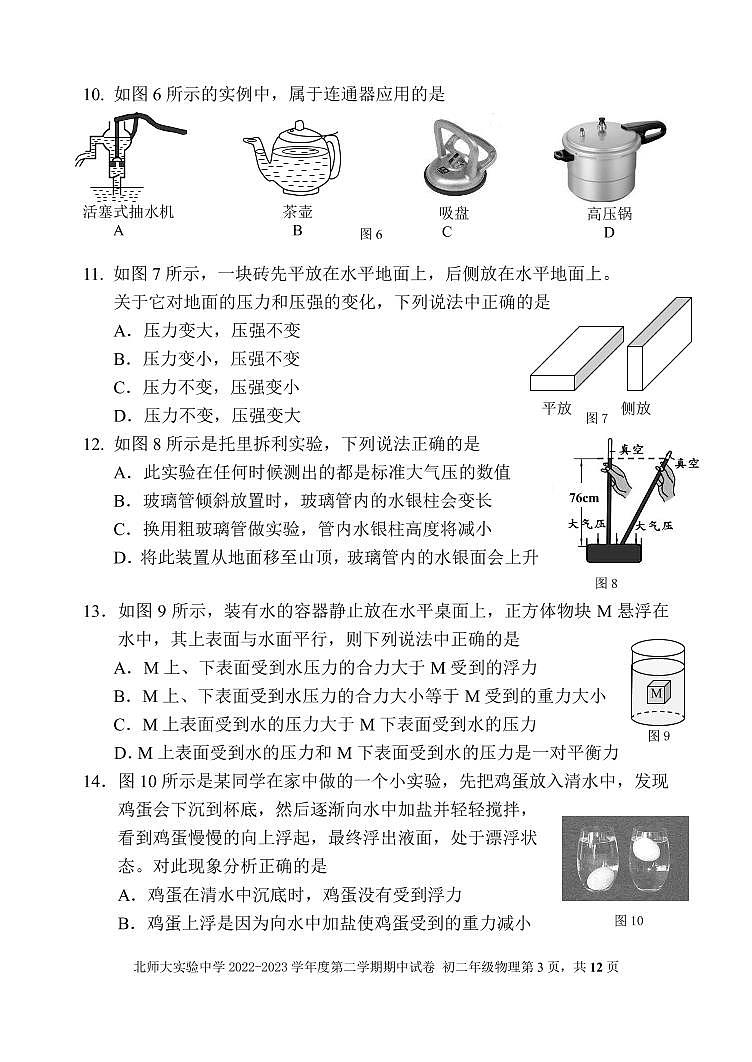 10. 如图 6 所示的实例中，属于连通器应用的是

活塞式抽水机
A

茶壶
B

图 6

吸盘
C

高压锅
D

11. 如图 7 所示，一块砖先平放在水平地面上，后侧放在水平地面上。关于它对地面的压力和压强的变化，下列说法中正确的是

A．压力变大，压强不变
B．压力变小，压强不变
C．压力不变，压强变小
D．压力不变，压强变大

平放 图 7 侧放

12. 如图 8 所示是托里拆利实验，下列说法正确的是

A．此实验在任何时候测出的都是标准大气压的数值
B．玻璃管倾斜放置时，玻璃管内的水银柱会变长
C．换用粗玻璃管做实验，管内水银柱高度将减小
D．将此装置从地面移至山顶，玻璃管内的水银面会上升

真空
真空
76cm
大气压
大气压
图 8

13．如图 9 所示，装有水的容器静止放在水平桌面上，正方体物块 M 悬浮在水中，其上表面与水面平行，则下列说法中正确的是

A．M 上、下表面受到水压力的合力大于 M 受到的浮力
B．M 上、下表面受到水压力的合力大小等于 M 受到的重力大小
C．M 上表面受到水的压力大于 M 下表面受到水的压力
D. M 上表面受到水的压力和 M 下表面受到水的压力是一对平衡力

M
图 9

14．图 10 所示是某同学在家中做的一个小实验，先把鸡蛋放入清水中，发现鸡蛋会下沉到杯底，然后逐渐向水中加盐并轻轻搅拌，看到鸡蛋慢慢的向上浮起，最终浮出液面，处于漂浮状态。对此现象分析正确的是

A．鸡蛋在清水中沉底时，鸡蛋没有受到浮力
B．鸡蛋上浮是因为向水中加盐使鸡蛋受到的重力减小

图 10

北师大实验中学 2022-2023 学年度第二学期期中试卷 初二年级物理第 3 页，共 12 页