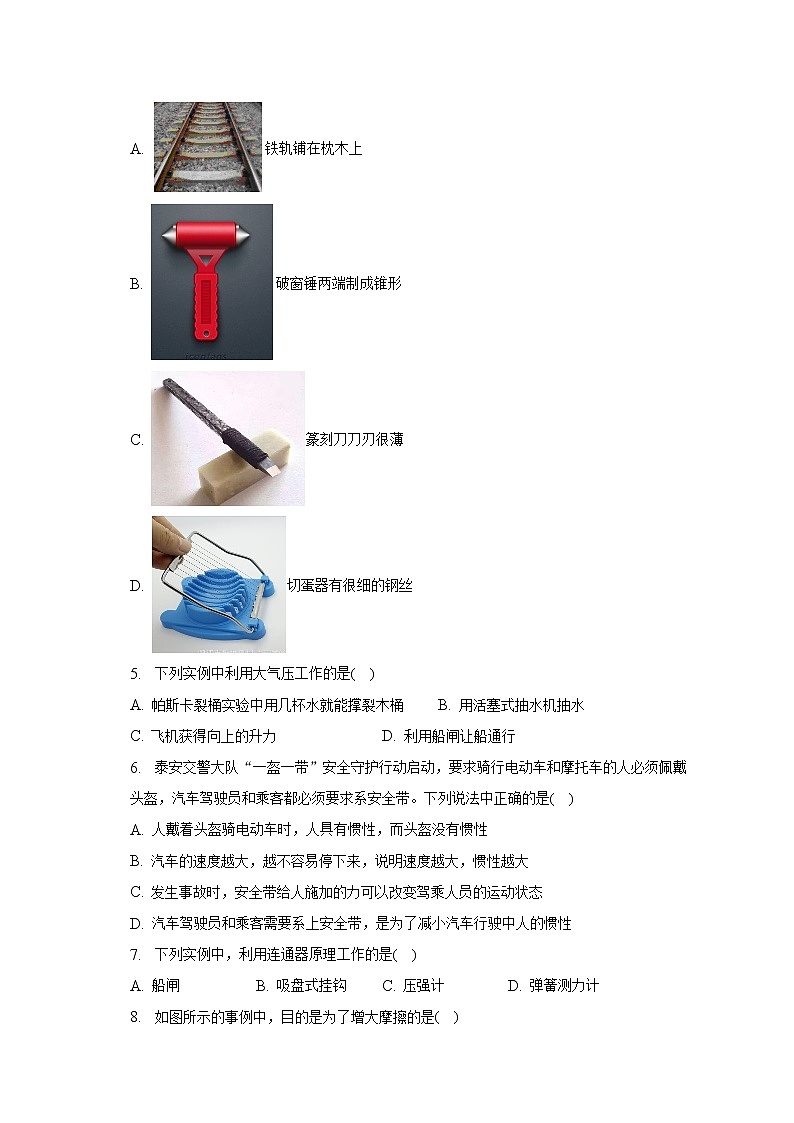 A. 铁轨铺在枕木上

B. 破窗锤两端制成锥形

C. 篆刻刀刀刃很薄

D. 切蛋器有很细的钢丝

5. 下列实例中利用大气压工作的是( )

A. 帕斯卡裂桶实验中用几杯水就能撑裂木桶 B. 用活塞式抽水机抽水

C. 飞机获得向上的升力 D. 利用船闸让船通行

6. 泰安交警大队“一盔一带”安全守护行动启动，要求骑行电动车和摩托车的人必须佩戴头盔，汽车驾驶员和乘客都必须要求系安全带。下列说法中正确的是( )

A. 人戴着头盔骑电动车时，人具有惯性，而头盔没有惯性

B. 汽车的速度越大，越不容易停下来，说明速度越大，惯性越大

C. 发生事故时，安全带给人施加的力可以改变驾乘人员的运动状态

D. 汽车驾驶员和乘客需要系上安全带，是为了减小汽车行驶中人的惯性

7. 下列实例中，利用连通器原理工作的是( )

A. 船闸 B. 吸盘式挂钩 C. 压强计 D. 弹簧测力计

8. 如图所示的事例中，目的是为了增大摩擦的是( )