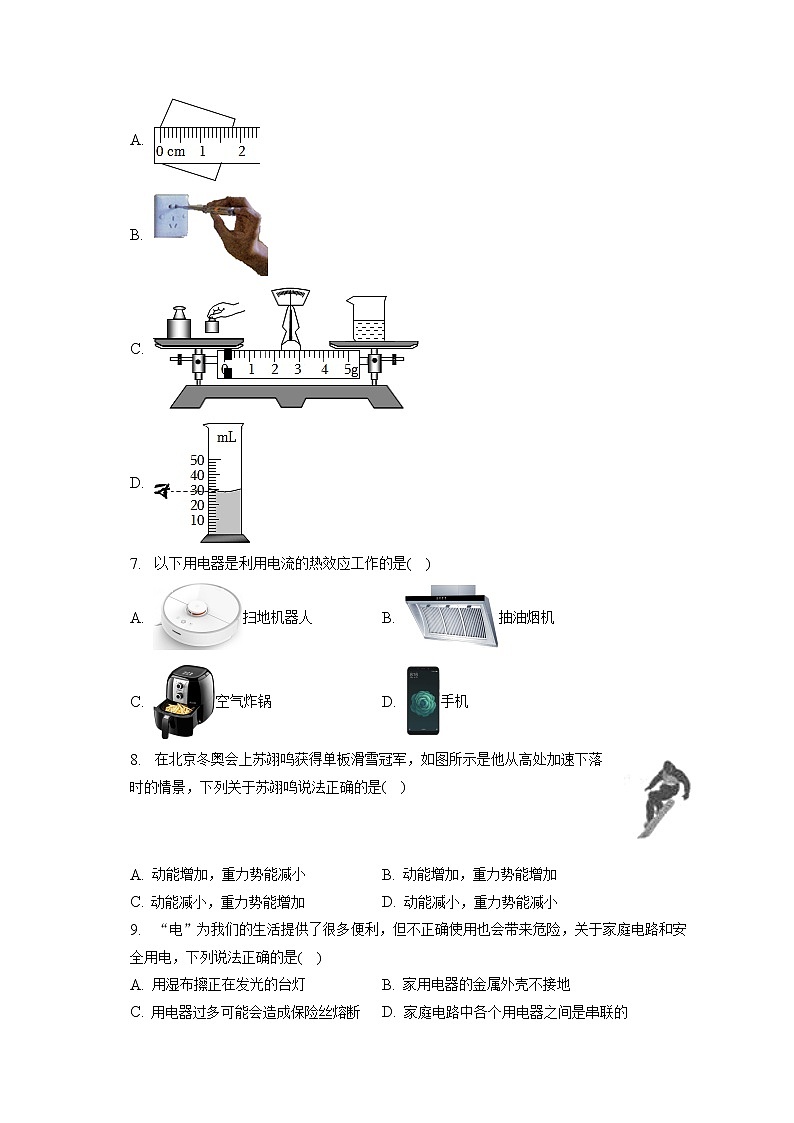 A. 0 cm 1 2

B.

C. 0 1 2 3 4 5g

D. mL 50 40 30 20 10

7. 以下用电器是利用电流的热效应工作的是( )

A. 扫地机器人
B. 抽油烟机
C. 空气炸锅
D. 手机

8. 在北京冬奥会上苏翊鸣获得单板滑雪冠军，如图所示是他从高处加速下落时的情景，下列关于苏翊鸣说法正确的是( )

A. 动能增加，重力势能减小
B. 动能增加，重力势能增加
C. 动能减小，重力势能增加
D. 动能减小，重力势能减小

9. “电”为我们的生活提供了很多便利，但不正确使用也会带来危险，关于家庭电路和安全用电，下列说法正确的是( )
A. 用湿布擦正在发光的台灯
B. 家用电器的金属外壳不接地
C. 用电器过多可能会造成保险丝熔断
D. 家庭电路中各个用电器之间是串联的