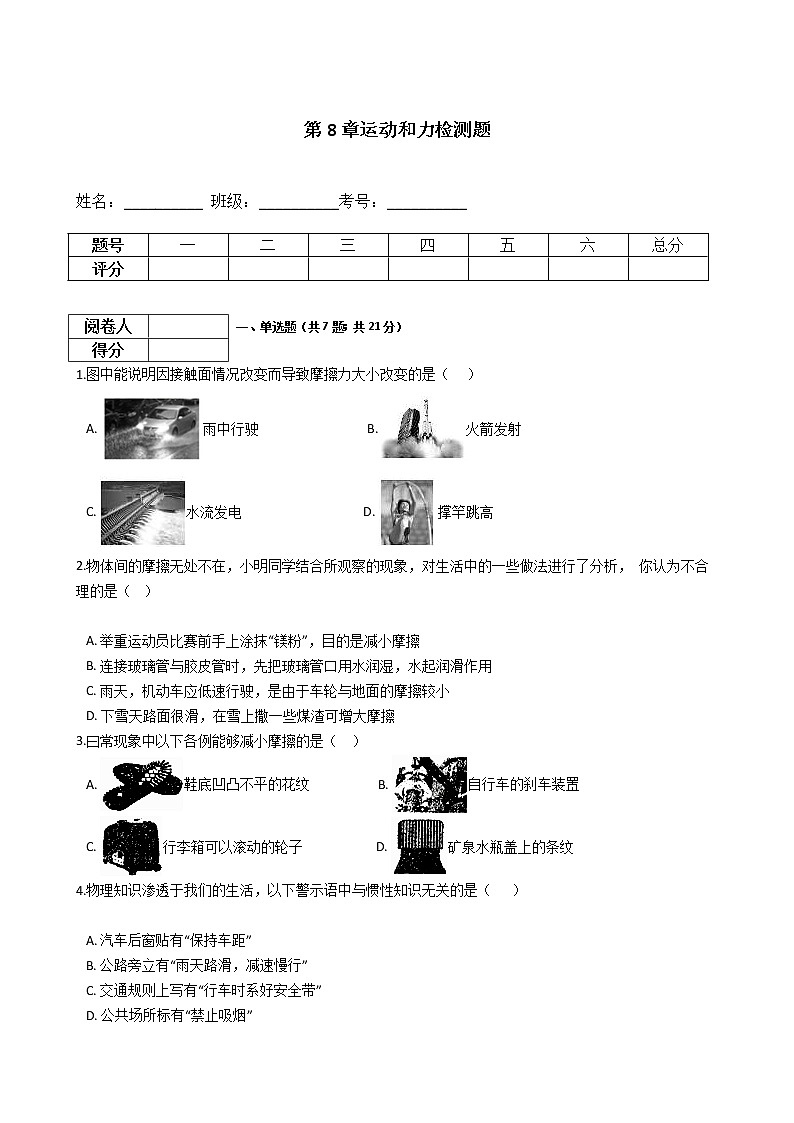 第 8 章运动和力检测题

姓名：__________ 班级：__________考号：__________

| 题号 | 一 | 二 | 三 | 四 | 五 | 六 | 总分 |
|---|---|---|---|---|---|---|---|
| 评分 | | | | | | | |

| 阅卷人 | |
|---|---|
| 得分 | |

一、单选题（共 7 题；共 21 分）

1.图中能说明因接触面情况改变而导致摩擦力大小改变的是（　）

A. 雨中行驶　B. 火箭发射

C. 水流发电　D. 撑竿跳高

2.物体间的摩擦无处不在，小明同学结合所观察的现象，对生活中的一些做法进行了分析， 你认为不合理的是（　）

A. 举重运动员比赛前手上涂抹“镁粉”，目的是减小摩擦
B. 连接玻璃管与胶皮管时，先把玻璃管口用水润湿，水起润滑作用
C. 雨天，机动车应低速行驶，是由于车轮与地面的摩擦较小
D. 下雪天路面很滑，在雪上撒一些煤渣可增大摩擦

3.日常现象中以下各例能够减小摩擦的是（　）

A. 鞋底凹凸不平的花纹　B. 自行车的刹车装置

C. 行李箱可以滚动的轮子　D. 矿泉水瓶盖上的条纹

4.物理知识渗透于我们的生活，以下警示语中与惯性知识无关的是（　）

A. 汽车后窗贴有“保持车距”
B. 公路旁立有“雨天路滑，减速慢行”
C. 交通规则上写有“行车时系好安全带”
D. 公共场所标有“禁止吸烟”