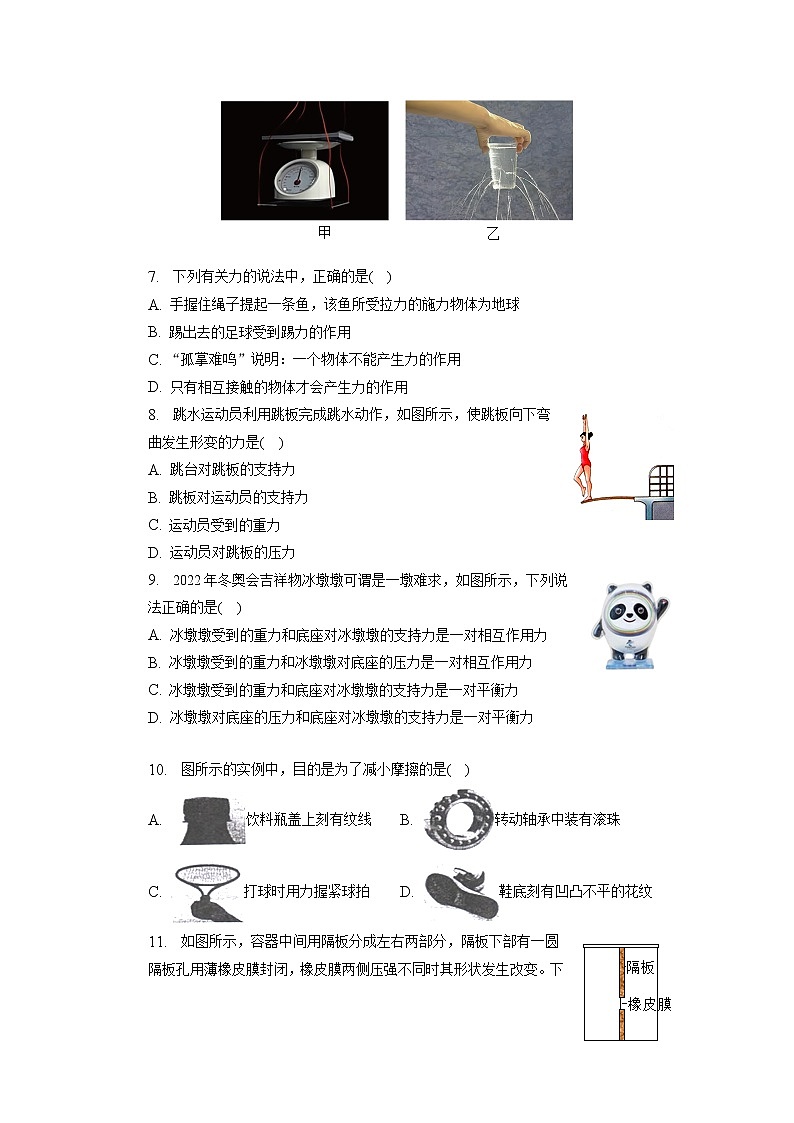 甲　　乙

7. 下列有关力的说法中，正确的是( )
A. 手握住绳子提起一条鱼，该鱼所受拉力的施力物体为地球
B. 踢出去的足球受到踢力的作用
C. “孤掌难鸣”说明：一个物体不能产生力的作用
D. 只有相互接触的物体才会产生力的作用

8. 跳水运动员利用跳板完成跳水动作，如图所示，使跳板向下弯曲发生形变的力是( )
A. 跳台对跳板的支持力
B. 跳板对运动员的支持力
C. 运动员受到的重力
D. 运动员对跳板的压力

9. 2022年冬奥会吉祥物冰墩墩可谓是一墩难求，如图所示，下列说法正确的是( )
A. 冰墩墩受到的重力和底座对冰墩墩的支持力是一对相互作用力
B. 冰墩墩受到的重力和冰墩墩对底座的压力是一对相互作用力
C. 冰墩墩受到的重力和底座对冰墩墩的支持力是一对平衡力
D. 冰墩墩对底座的压力和底座对冰墩墩的支持力是一对平衡力

10. 图所示的实例中，目的是为了减小摩擦的是( )
A. 饮料瓶盖上刻有纹线　B. 转动轴承中装有滚珠
C. 打球时用力握紧球拍　D. 鞋底刻有凹凸不平的花纹

11. 如图所示，容器中间用隔板分成左右两部分，隔板下部有一圆隔板孔用薄橡皮膜封闭，橡皮膜两侧压强不同时其形状发生改变。下

隔板
橡皮膜