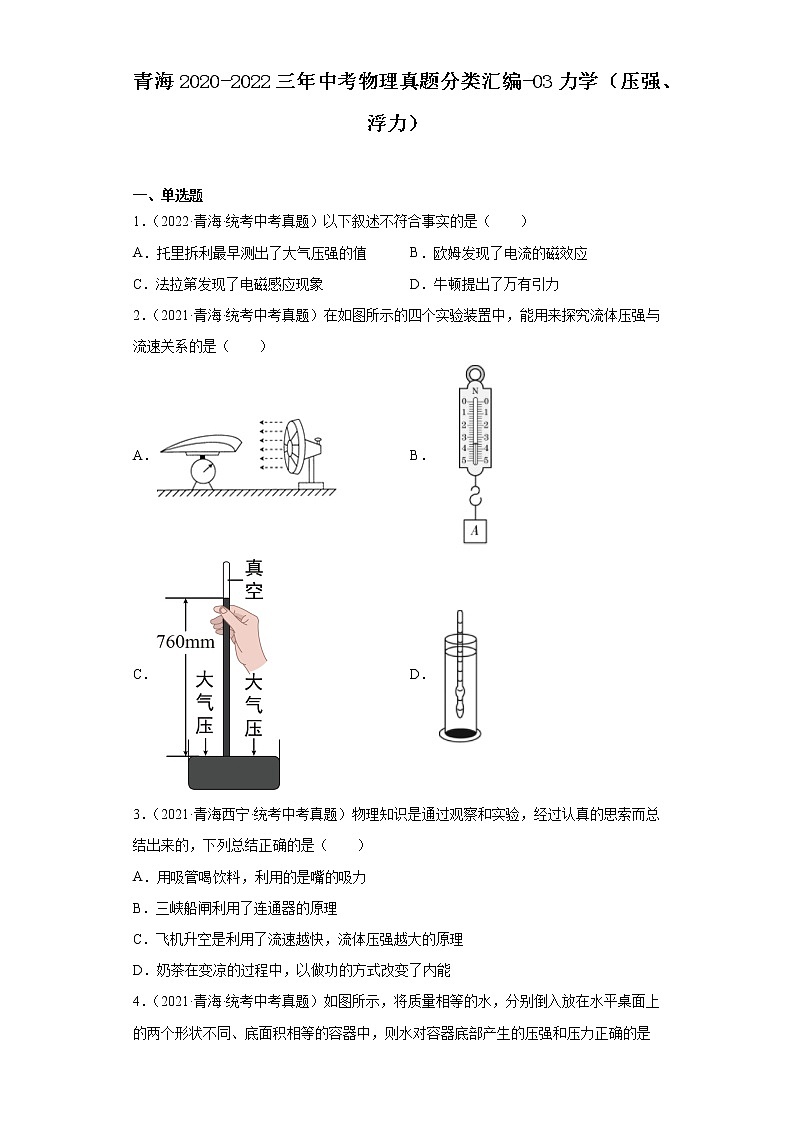 青海 2020-2022 三年中考物理真题分类汇编-03 力学（压强、浮力）

一、单选题

1．（2022·青海·统考中考真题）以下叙述不符合事实的是（　　）

A．托里拆利最早测出了大气压强的值　　B．欧姆发现了电流的磁效应

C．法拉第发现了电磁感应现象　　D．牛顿提出了万有引力

2．（2021·青海·统考中考真题）在如图所示的四个实验装置中，能用来探究流体压强与流速关系的是（　　）

A．

B．

N
0 0
1 1
2 2
3 3
4 4
5 5
A

C．

真空
760mm
大气压
大气压

D．

3．（2021·青海西宁·统考中考真题）物理知识是通过观察和实验，经过认真的思索而总结出来的，下列总结正确的是（　　）

A．用吸管喝饮料，利用的是嘴的吸力

B．三峡船闸利用了连通器的原理

C．飞机升空是利用了流速越快，流体压强越大的原理

D．奶茶在变凉的过程中，以做功的方式改变了内能

4．（2021·青海·统考中考真题）如图所示，将质量相等的水，分别倒入放在水平桌面上的两个形状不同、底面积相等的容器中，则水对容器底部产生的压强和压力正确的是