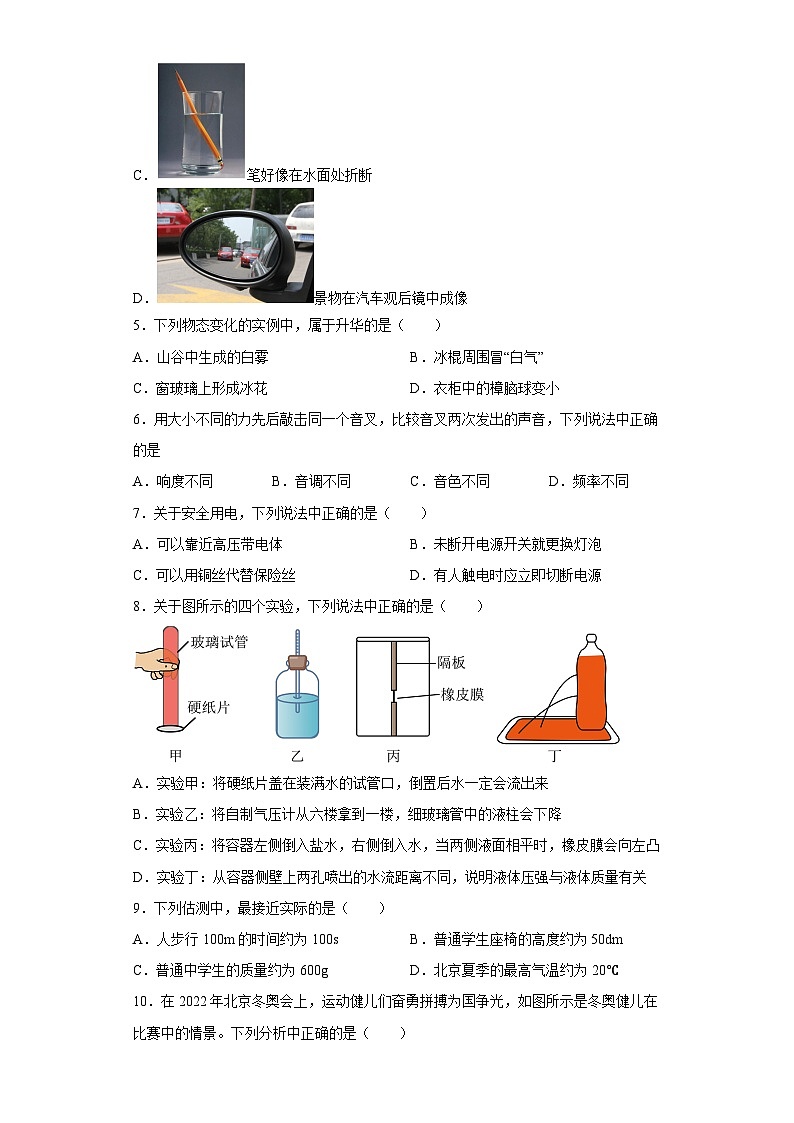 C. 笔好像在水面处折断

D. 景物在汽车观后镜中成像

5．下列物态变化的实例中，属于升华的是（　　）

A．山谷中生成的白雾　　　　　　B．冰棍周围冒“白气”

C．窗玻璃上形成冰花　　　　　　D．衣柜中的樟脑球变小

6．用大小不同的力先后敲击同一个音叉，比较音叉两次发出的声音，下列说法中正确的是

A．响度不同　　B．音调不同　　C．音色不同　　D．频率不同

7．关于安全用电，下列说法中正确的是（　　）

A．可以靠近高压带电体　　　　　B．未断开电源开关就更换灯泡

C．可以用铜丝代替保险丝　　　　D．有人触电时应立即切断电源

8．关于图所示的四个实验，下列说法中正确的是（　　）

玻璃试管

硬纸片

隔板

橡皮膜

甲　　乙　　丙　　丁

A．实验甲：将硬纸片盖在装满水的试管口，倒置后水一定会流出来

B．实验乙：将自制气压计从六楼拿到一楼，细玻璃管中的液柱会下降

C．实验丙：将容器左侧倒入盐水，右侧倒入水，当两侧液面相平时，橡皮膜会向左凸

D．实验丁：从容器侧壁上两孔喷出的水流距离不同，说明液体压强与液体质量有关

9．下列估测中，最接近实际的是（　　）

A．人步行 100m 的时间约为 100s　　B．普通学生座椅的高度约为 50dm

C．普通中学生的质量约为 600g　　D．北京夏季的最高气温约为 20℃

10．在 2022 年北京冬奥会上，运动健儿们奋勇拼搏为国争光，如图所示是冬奥健儿在比赛中的情景。下列分析中正确的是（　　）