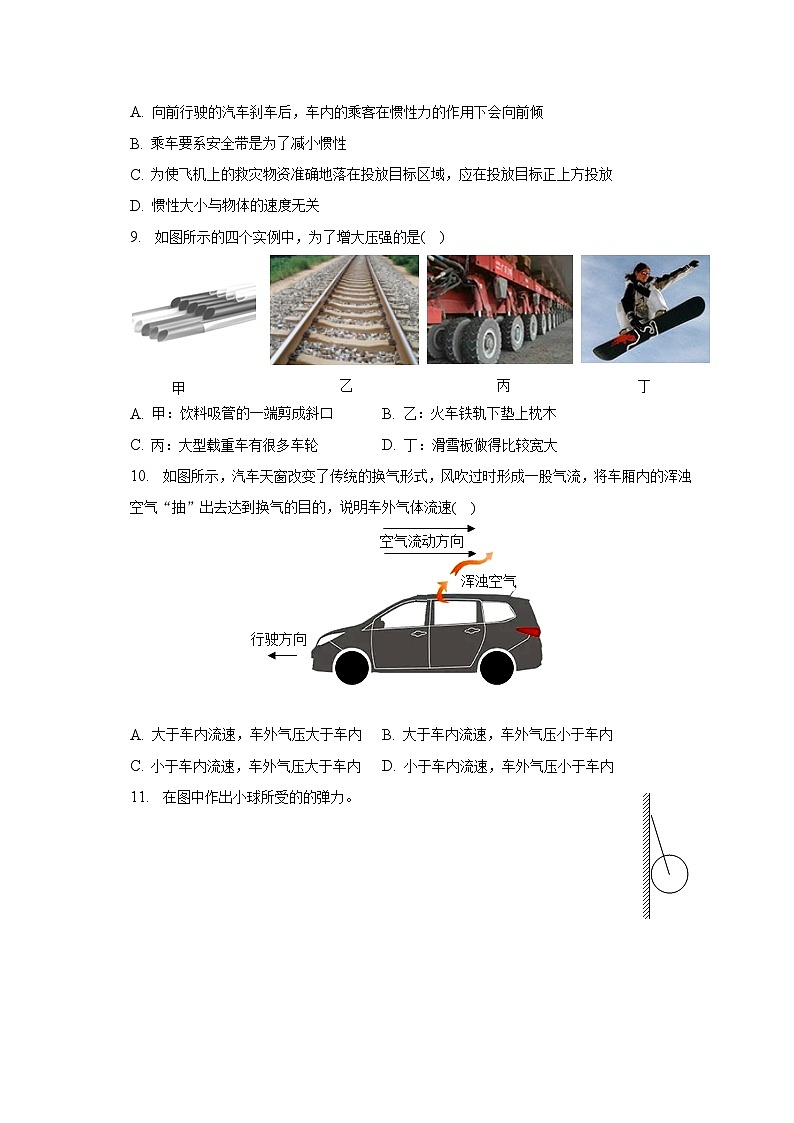 A. 向前行驶的汽车刹车后，车内的乘客在惯性力的作用下会向前倾

B. 乘车要系安全带是为了减小惯性

C. 为使飞机上的救灾物资准确地落在投放目标区域，应在投放目标正上方投放

D. 惯性大小与物体的速度无关

9. 如图所示的四个实例中，为了增大压强的是(　)

甲　乙　丙　丁

A. 甲：饮料吸管的一端剪成斜口　　B. 乙：火车铁轨下垫上枕木

C. 丙：大型载重车有很多车轮　　D. 丁：滑雪板做得比较宽大

10. 如图所示，汽车天窗改变了传统的换气形式，风吹过时形成一股气流，将车厢内的浑浊空气“抽”出去达到换气的目的，说明车外气体流速(　)

空气流动方向

浑浊空气

行驶方向

A. 大于车内流速，车外气压大于车内　B. 大于车内流速，车外气压小于车内

C. 小于车内流速，车外气压大于车内　D. 小于车内流速，车外气压小于车内

11. 在图中作出小球所受的的弹力。