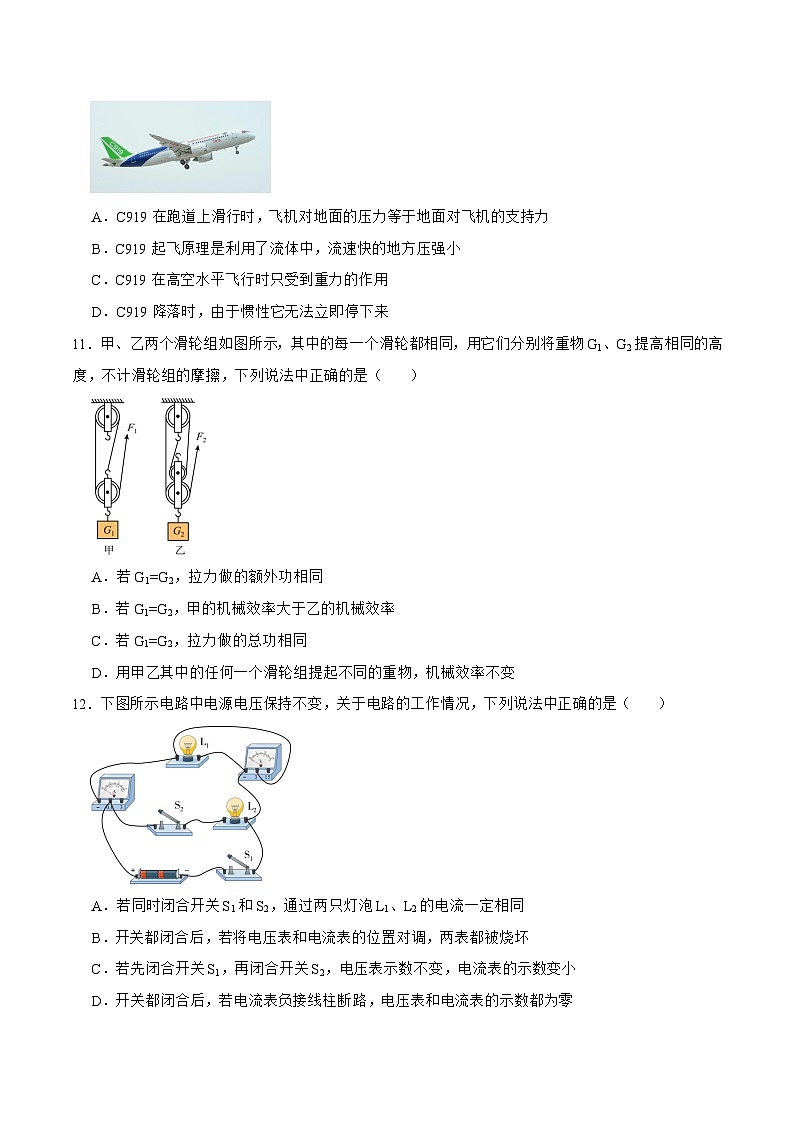 A．C919 在跑道上滑行时，飞机对地面的压力等于地面对飞机的支持力

B．C919 起飞原理是利用了流体中，流速快的地方压强小

C．C919 在高空水平飞行时只受到重力的作用

D．C919 降落时，由于惯性它无法立即停下来

11．甲、乙两个滑轮组如图所示，其中的每一个滑轮都相同，用它们分别将重物 $G_1$、$G_2$ 提高相同的高度，不计滑轮组的摩擦，下列说法中正确的是（　　）

$F_1$ $F_2$ $G_1$ $G_2$ 甲 乙

A．若 $G_1=G_2$，拉力做的额外功相同

B．若 $G_1=G_2$，甲的机械效率大于乙的机械效率

C．若 $G_1=G_2$，拉力做的总功相同

D．用甲乙其中的任何一个滑轮组提起不同的重物，机械效率不变

12．下图所示电路中电源电压保持不变，关于电路的工作情况，下列说法中正确的是（　　）

$L_1$ $S_2$ $L_2$ $S_1$

A．若同时闭合开关 $S_1$ 和 $S_2$，通过两只灯泡 $L_1$、$L_2$ 的电流一定相同

B．开关都闭合后，若将电压表和电流表的位置对调，两表都被烧坏

C．若先闭合开关 $S_1$，再闭合开关 $S_2$，电压表示数不变，电流表的示数变小

D．开关都闭合后，若电流表负接线柱断路，电压表和电流表的示数都为零