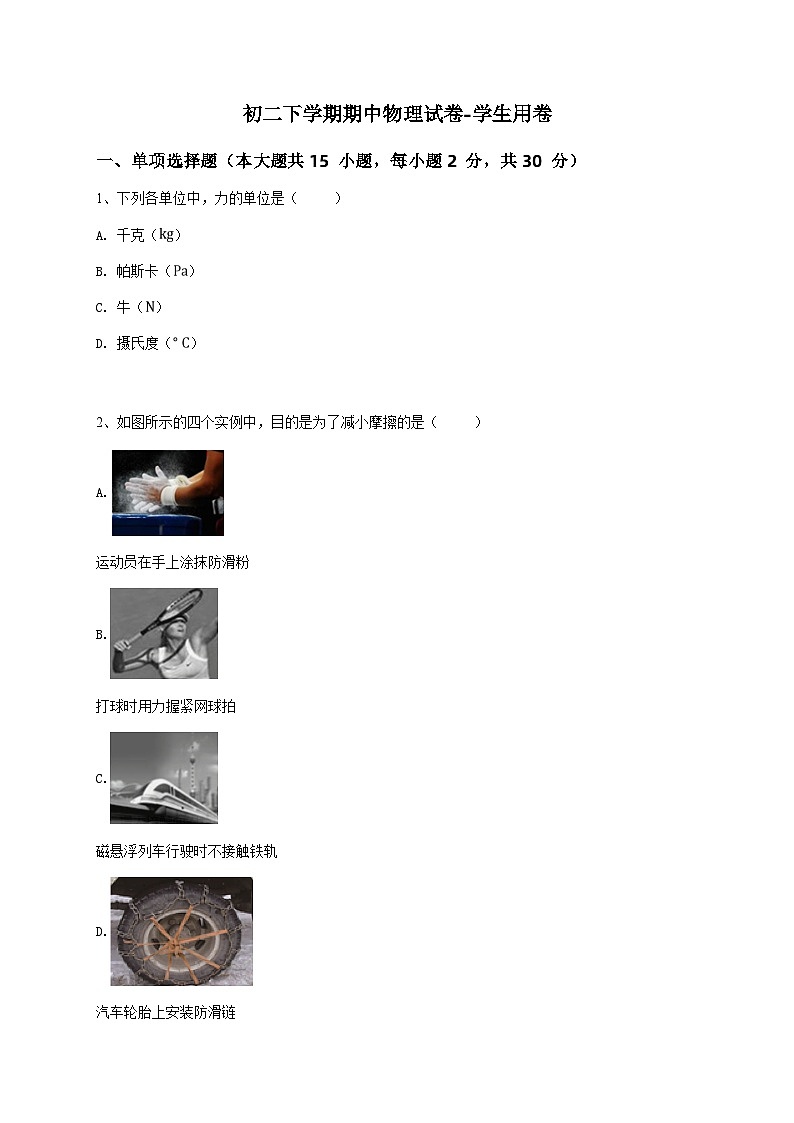 初二下学期期中物理试卷-学生用卷

一、单项选择题（本大题共 15 小题，每小题 2 分，共 30 分）

1、下列各单位中，力的单位是（　　）

A. 千克（kg）

B. 帕斯卡（Pa）

C. 牛（N）

D. 摄氏度（°C）

2、如图所示的四个实例中，目的是为了减小摩擦的是（　　）

A.

运动员在手上涂抹防滑粉

B.

打球时用力握紧网球拍

C.

磁悬浮列车行驶时不接触铁轨

D.

汽车轮胎上安装防滑链