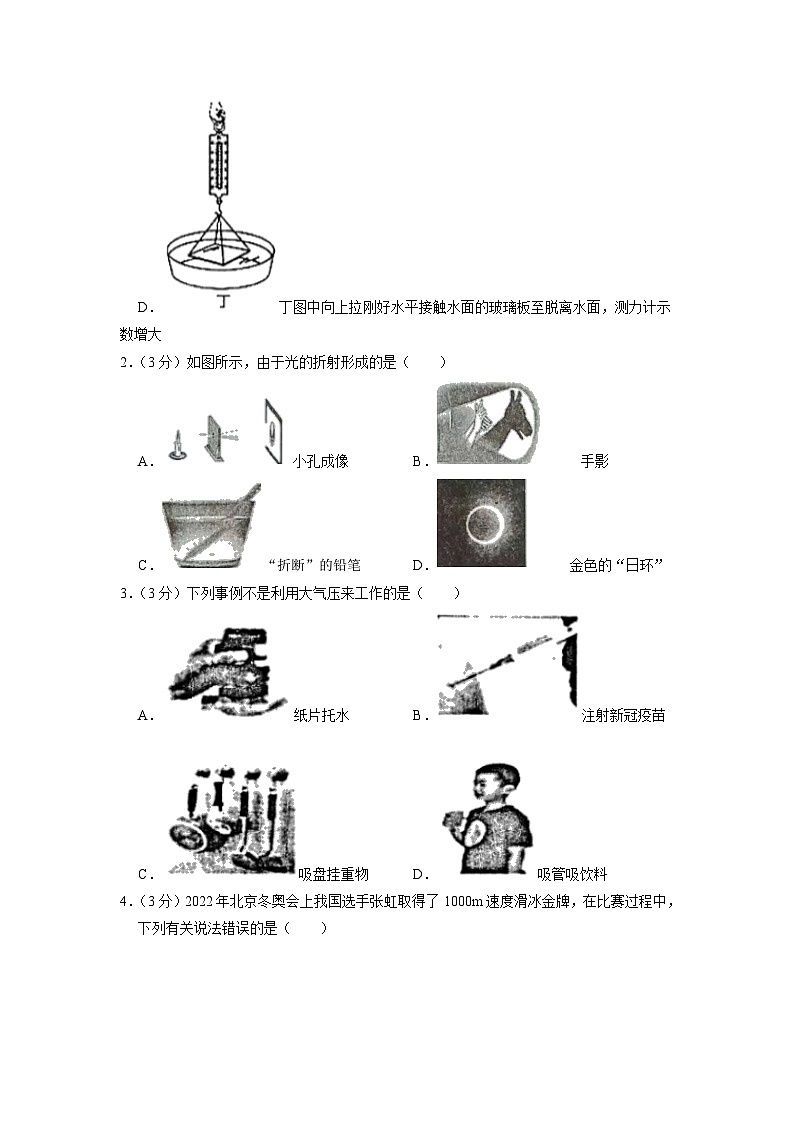 D. 丁 丁图中向上拉刚好水平接触水面的玻璃板至脱离水面，测力计示数增大

2.（3分）如图所示，由于光的折射形成的是（　　）

A. 小孔成像　B. 手影

C. “折断”的铅笔　D. 金色的“日环”

3.（3分）下列事例不是利用大气压来工作的是（　　）

A. 纸片托水　B. 注射新冠疫苗

C. 吸盘挂重物　D. 吸管吸饮料

4.（3分）2022年北京冬奥会上我国选手张虹取得了1000m速度滑冰金牌，在比赛过程中，下列有关说法错误的是（　　）