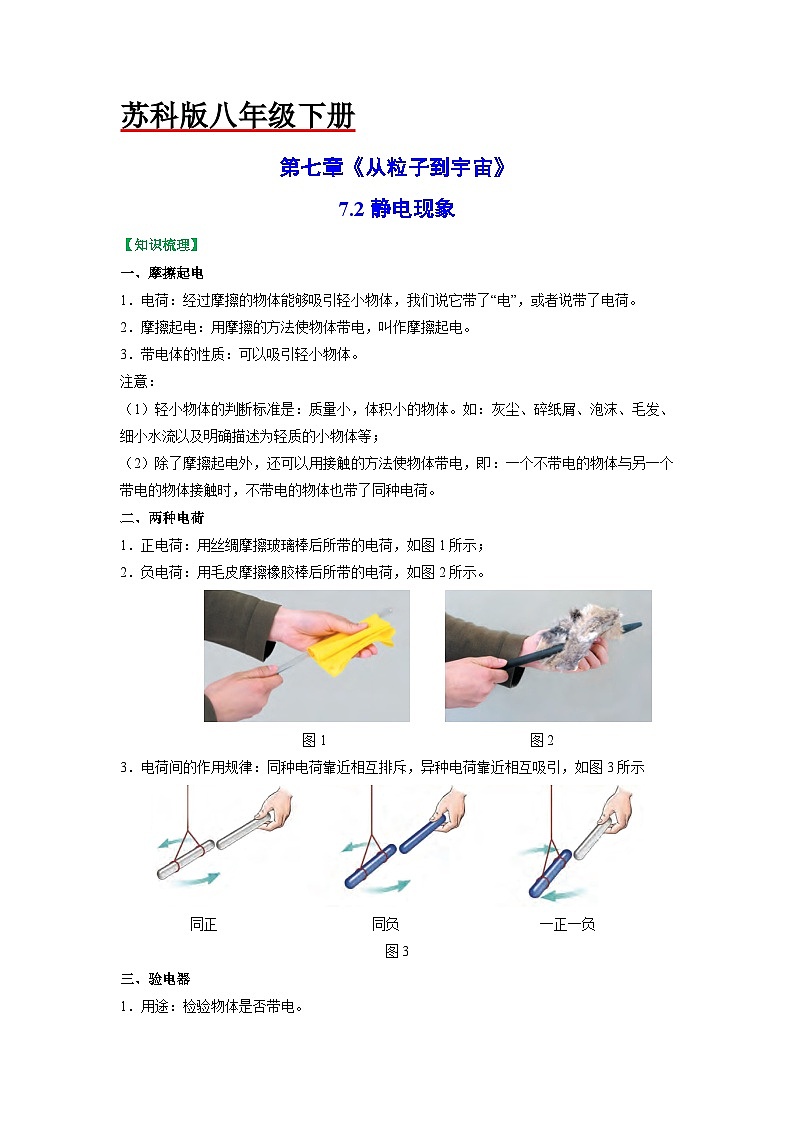 苏科版八年级下册

第七章《从粒子到宇宙》

7.2 静电现象

【知识梳理】

一、摩擦起电

1．电荷：经过摩擦的物体能够吸引轻小物体，我们说它带了“电”，或者说带了电荷。

2．摩擦起电：用摩擦的方法使物体带电，叫作摩擦起电。

3．带电体的性质：可以吸引轻小物体。

注意：

（1）轻小物体的判断标准是：质量小，体积小的物体。如：灰尘、碎纸屑、泡沫、毛发、细小水流以及明确描述为轻质的小物体等；

（2）除了摩擦起电外，还可以用接触的方法使物体带电，即：一个不带电的物体与另一个带电的物体接触时，不带电的物体也带了同种电荷。

二、两种电荷

1．正电荷：用丝绸摩擦玻璃棒后所带的电荷，如图 1 所示；

2．负电荷：用毛皮摩擦橡胶棒后所带的电荷，如图 2 所示。

图 1

图 2

3．电荷间的作用规律：同种电荷靠近相互排斥，异种电荷靠近相互吸引，如图 3 所示

同正

同负

一正一负

图 3

三、验电器

1．用途：检验物体是否带电。