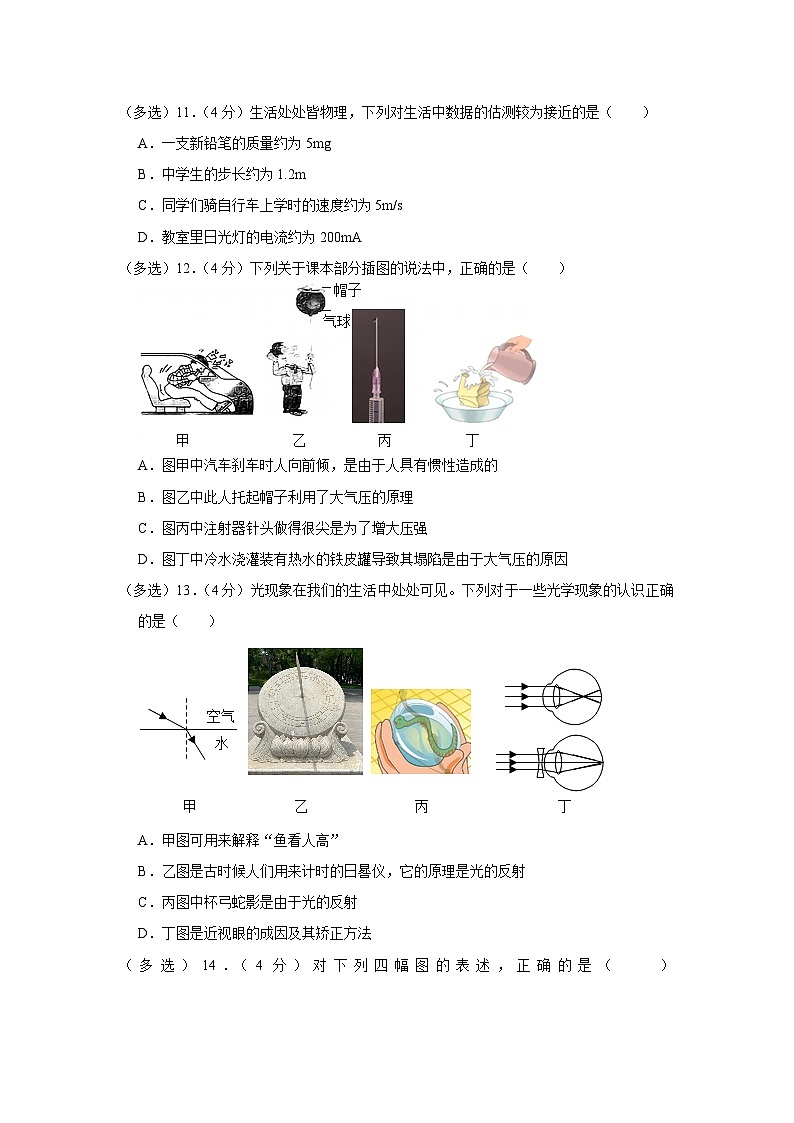 （多选）11．（4分）生活处处皆物理，下列对生活中数据的估测较为接近的是（　　）

A．一支新铅笔的质量约为 5mg

B．中学生的步长约为 1.2m

C．同学们骑自行车上学时的速度约为 5m/s

D．教室里日光灯的电流约为 200mA

（多选）12．（4分）下列关于课本部分插图的说法中，正确的是（　　）

帽子

气球

甲　乙　丙　丁

A．图甲中汽车刹车时人向前倾，是由于人具有惯性造成的

B．图乙中此人托起帽子利用了大气压的原理

C．图丙中注射器针头做得很尖是为了增大压强

D．图丁中冷水浇灌装有热水的铁皮罐导致其塌陷是由于大气压的原因

（多选）13．（4分）光现象在我们的生活中处处可见。下列对于一些光学现象的认识正确的是（　　）

空气

水

甲　乙　丙　丁

A．甲图可用来解释“鱼看人高”

B．乙图是古时候人们用来计时的日晷仪，它的原理是光的反射

C．丙图中杯弓蛇影是由于光的反射

D．丁图是近视眼的成因及其矫正方法

（多选）14．（4分）对下列四幅图的表述，正确的是（　　）