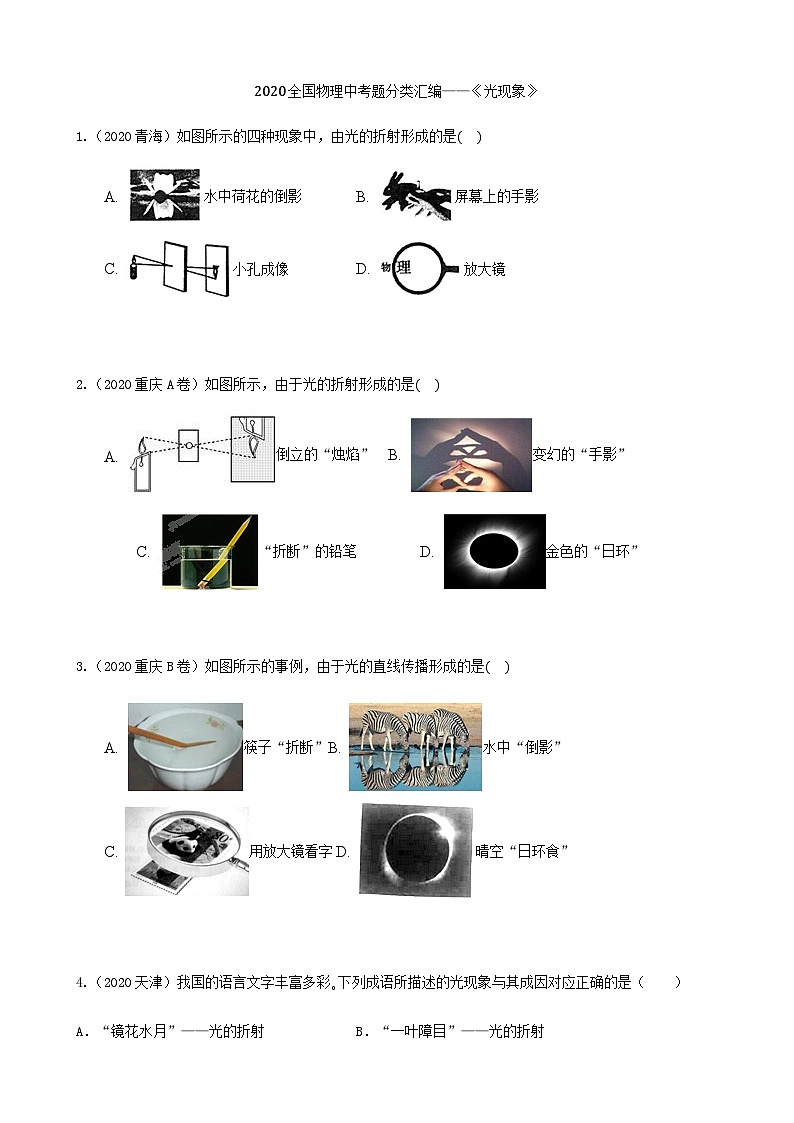 2020全国物理中考题分类汇编——《光现象》

1.（2020青海）如图所示的四种现象中，由光的折射形成的是(　)

A. 水中荷花的倒影　　B. 屏幕上的手影

C. 小孔成像　　D. 物理 放大镜

2.（2020重庆A卷）如图所示，由于光的折射形成的是(　)

A. 倒立的“烛焰”　B. 变幻的“手影”

C. “折断”的铅笔　　D. 金色的“日环”

3.（2020重庆B卷）如图所示的事例，由于光的直线传播形成的是(　)

A. 筷子“折断”B. 水中“倒影”

C. 用放大镜看字 D. 晴空“日环食”

4.（2020天津）我国的语言文字丰富多彩。下列成语所描述的光现象与其成因对应正确的是（　　）

A．“镜花水月”——光的折射　　B．“一叶障目”——光的折射