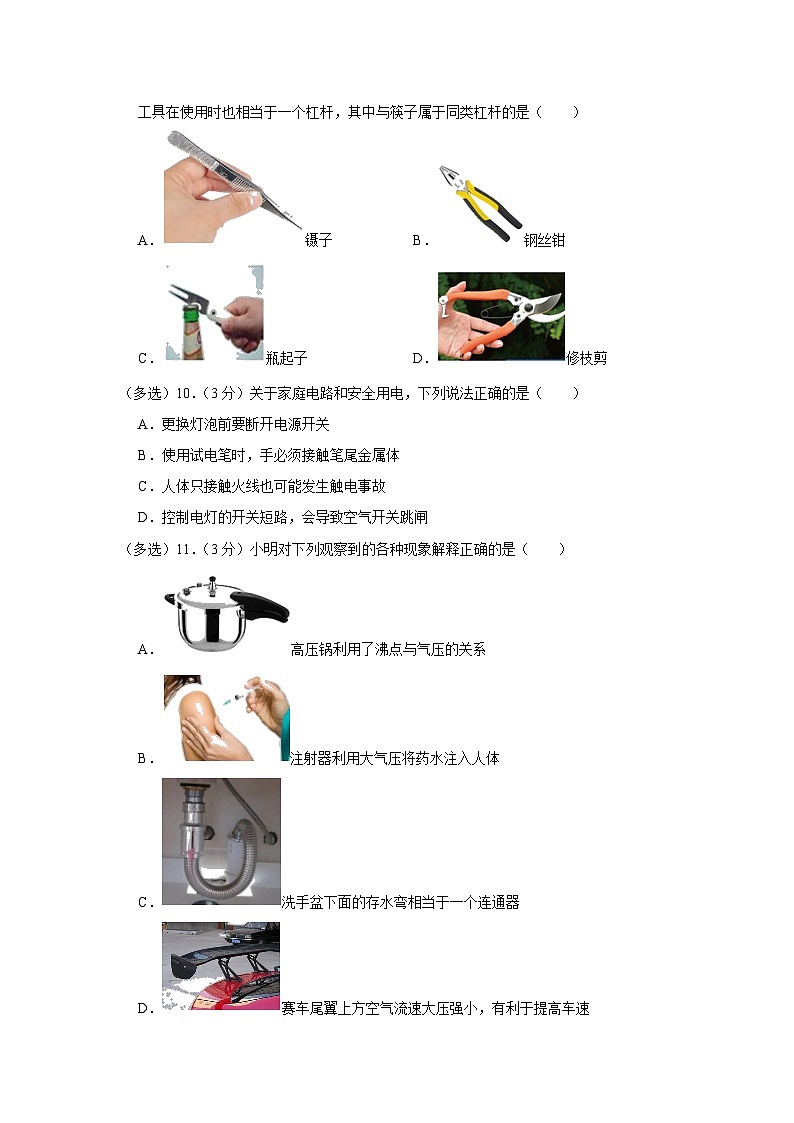 工具在使用时也相当于一个杠杆，其中与筷子属于同类杠杆的是（　　）

A．镊子　B．钢丝钳

C．瓶起子　D．修枝剪

（多选）10．（3分）关于家庭电路和安全用电，下列说法正确的是（　　）

A．更换灯泡前要断开电源开关

B．使用试电笔时，手必须接触笔尾金属体

C．人体只接触火线也可能发生触电事故

D．控制电灯的开关短路，会导致空气开关跳闸

（多选）11．（3分）小明对下列观察到的各种现象解释正确的是（　　）

A．高压锅利用了沸点与气压的关系

B．注射器利用大气压将药水注入人体

C．洗手盆下面的存水弯相当于一个连通器

D．赛车尾翼上方空气流速大压强小，有利于提高车速