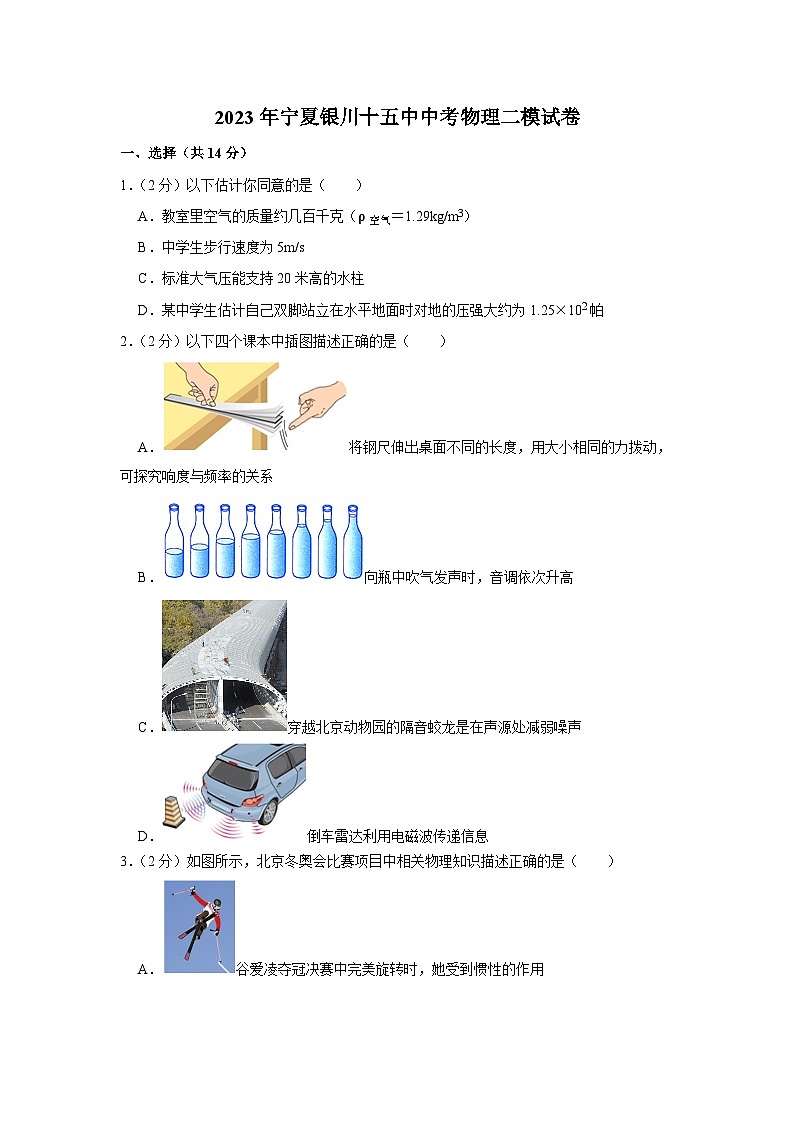 2023 年宁夏银川十五中中考物理二模试卷

一、选择（共 14 分）

1．（2 分）以下估计你同意的是（　　）

A．教室里空气的质量约几百千克（$\rho_{空气}=1.29kg/m^3$）

B．中学生步行速度为 5m/s

C．标准大气压能支持 20 米高的水柱

D．某中学生估计自己双脚站立在水平地面时对地的压强大约为 $1.25\times10^2$帕

2．（2 分）以下四个课本中插图描述正确的是（　　）

A．将钢尺伸出桌面不同的长度，用大小相同的力拨动，可探究响度与频率的关系

B．向瓶中吹气发声时，音调依次升高

C．穿越北京动物园的隔音蛟龙是在声源处减弱噪声

D．倒车雷达利用电磁波传递信息

3．（2 分）如图所示，北京冬奥会比赛项目中相关物理知识描述正确的是（　　）

A．谷爱凌夺冠决赛中完美旋转时，她受到惯性的作用