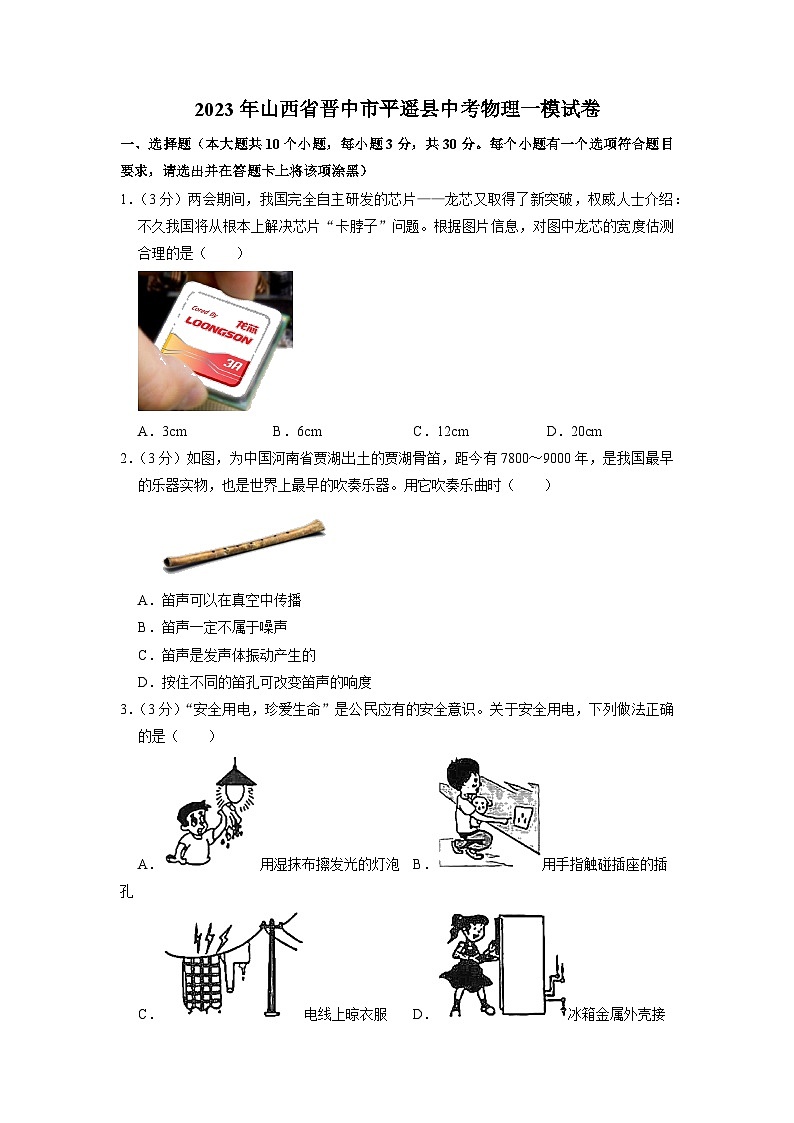 2023 年山西省晋中市平遥县中考物理一模试卷

一、选择题（本大题共 10 个小题，每小题 3 分，共 30 分。每个小题有一个选项符合题目要求，请选出并在答题卡上将该项涂黑）

1．（3 分）两会期间，我国完全自主研发的芯片——龙芯又取得了新突破，权威人士介绍：不久我国将从根本上解决芯片“卡脖子”问题。根据图片信息，对图中龙芯的宽度估测合理的是（　　）

Cored By 龙芯 LOONGSON 3A

A．3cm　　B．6cm　　C．12cm　　D．20cm

2．（3 分）如图，为中国河南省贾湖出土的贾湖骨笛，距今有 7800～9000 年，是我国最早的乐器实物，也是世界上最早的吹奏乐器。用它吹奏乐曲时（　　）

A．笛声可以在真空中传播
B．笛声一定不属于噪声
C．笛声是发声体振动产生的
D．按住不同的笛孔可改变笛声的响度

3．（3 分）“安全用电，珍爱生命”是公民应有的安全意识。关于安全用电，下列做法正确的是（　　）

A．用湿抹布擦发光的灯泡　B．用手指触碰插座的插孔

C．电线上晾衣服　D．冰箱金属外壳接