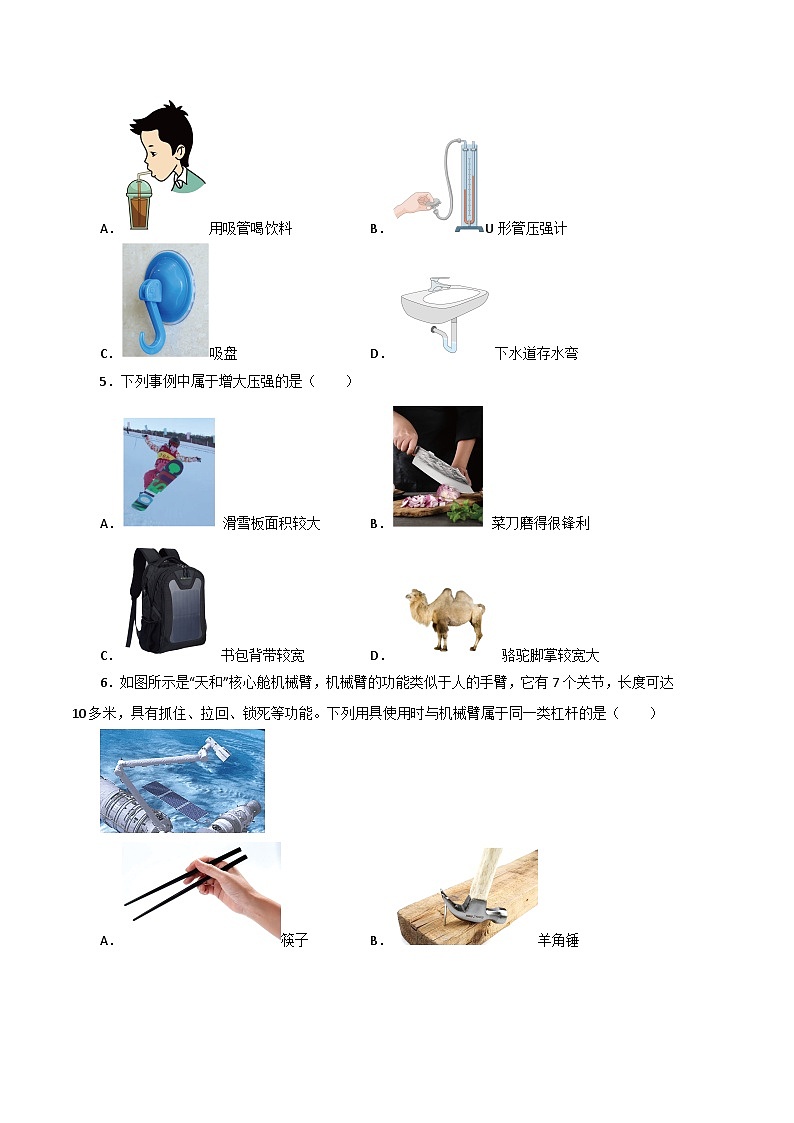 A. 用吸管喝饮料 B. U 形管压强计

C. 吸盘 D. 下水道存水弯

5．下列事例中属于增大压强的是（　　）

A. 滑雪板面积较大 B. 菜刀磨得很锋利

C. 书包背带较宽 D. 骆驼脚掌较宽大

6．如图所示是“天和”核心舱机械臂，机械臂的功能类似于人的手臂，它有 7 个关节，长度可达 10 多米，具有抓住、拉回、锁死等功能。下列用具使用时与机械臂属于同一类杠杆的是（　　）

A. 筷子 B. 羊角锤