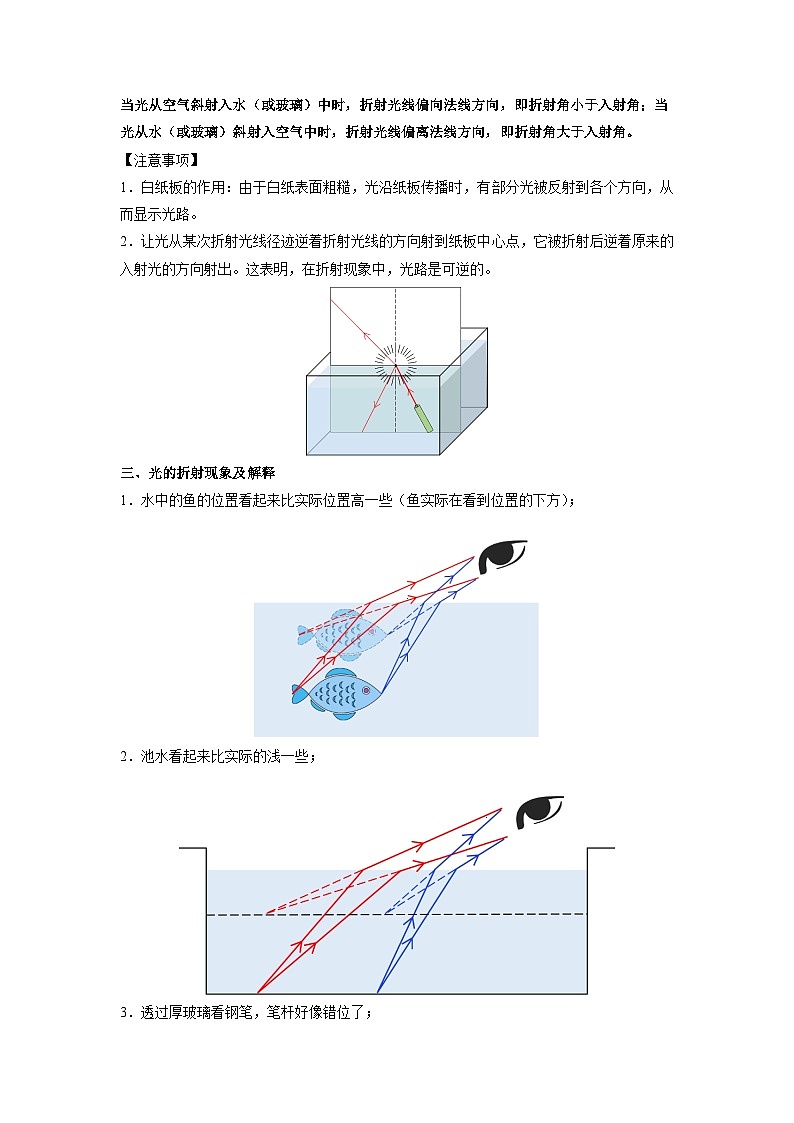 当光从空气斜射入水（或玻璃）中时，折射光线偏向法线方向，即折射角小于入射角；当光从水（或玻璃）斜射入空气中时，折射光线偏离法线方向，即折射角大于入射角。

【注意事项】

1．白纸板的作用：由于白纸表面粗糙，光沿纸板传播时，有部分光被反射到各个方向，从而显示光路。

2．让光从某次折射光线径迹逆着折射光线的方向射到纸板中心点，它被折射后逆着原来的入射光的方向射出。这表明，在折射现象中，光路是可逆的。

三、光的折射现象及解释

1．水中的鱼的位置看起来比实际位置高一些（鱼实际在看到位置的下方）；

2．池水看起来比实际的浅一些；

3．透过厚玻璃看钢笔，笔杆好像错位了；