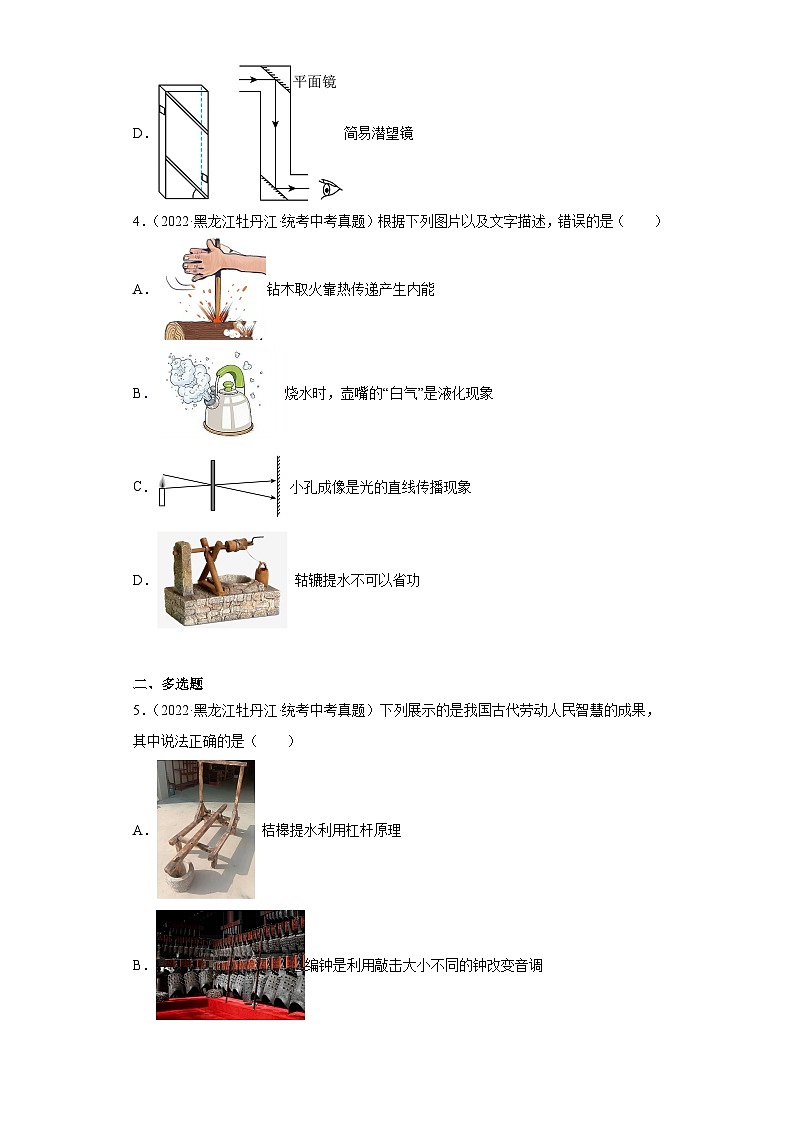 D. 平面镜 简易潜望镜

4．（2022·黑龙江牡丹江·统考中考真题）根据下列图片以及文字描述，错误的是（　　）

A. 钻木取火靠热传递产生内能

B. 烧水时，壶嘴的“白气”是液化现象

C. 小孔成像是光的直线传播现象

D. 轱辘提水不可以省功

二、多选题

5．（2022·黑龙江牡丹江·统考中考真题）下列展示的是我国古代劳动人民智慧的成果，其中说法正确的是（　　）

A. 桔槔提水利用杠杆原理

B. 编钟是利用敲击大小不同的钟改变音调