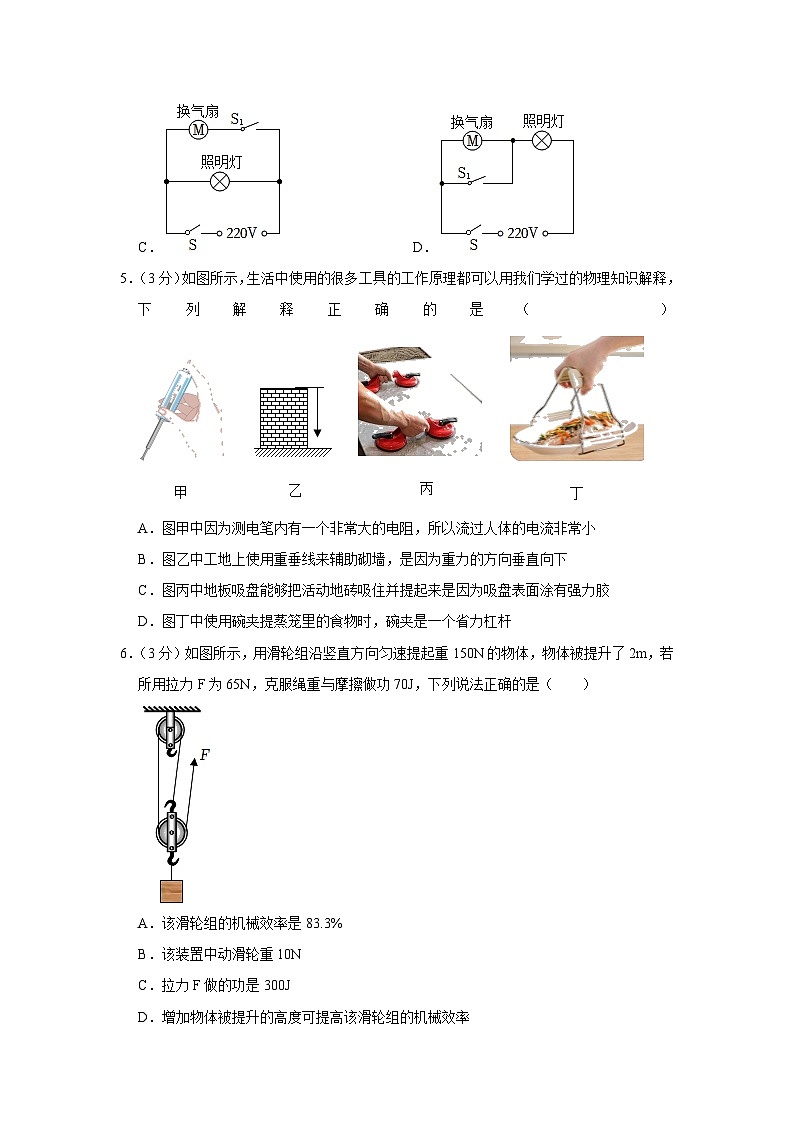 换气扇 M $S_1$

照明灯

S 220V

C．

换气扇 M 照明灯

$S_1$

S 220V

D．

5．（3分）如图所示，生活中使用的很多工具的工作原理都可以用我们学过的物理知识解释，下列解释正确的是（　　）

甲　　乙　　丙　　丁

A．图甲中因为测电笔内有一个非常大的电阻，所以流过人体的电流非常小

B．图乙中工地上使用重垂线来辅助砌墙，是因为重力的方向垂直向下

C．图丙中地板吸盘能够把活动地砖吸住并提起来是因为吸盘表面涂有强力胶

D．图丁中使用碗夹提蒸笼里的食物时，碗夹是一个省力杠杆

6．（3分）如图所示，用滑轮组沿竖直方向匀速提起重150N的物体，物体被提升了2m，若所用拉力F为65N，克服绳重与摩擦做功70J，下列说法正确的是（　　）

F

A．该滑轮组的机械效率是83.3%

B．该装置中动滑轮重10N

C．拉力F做的功是300J

D．增加物体被提升的高度可提高该滑轮组的机械效率