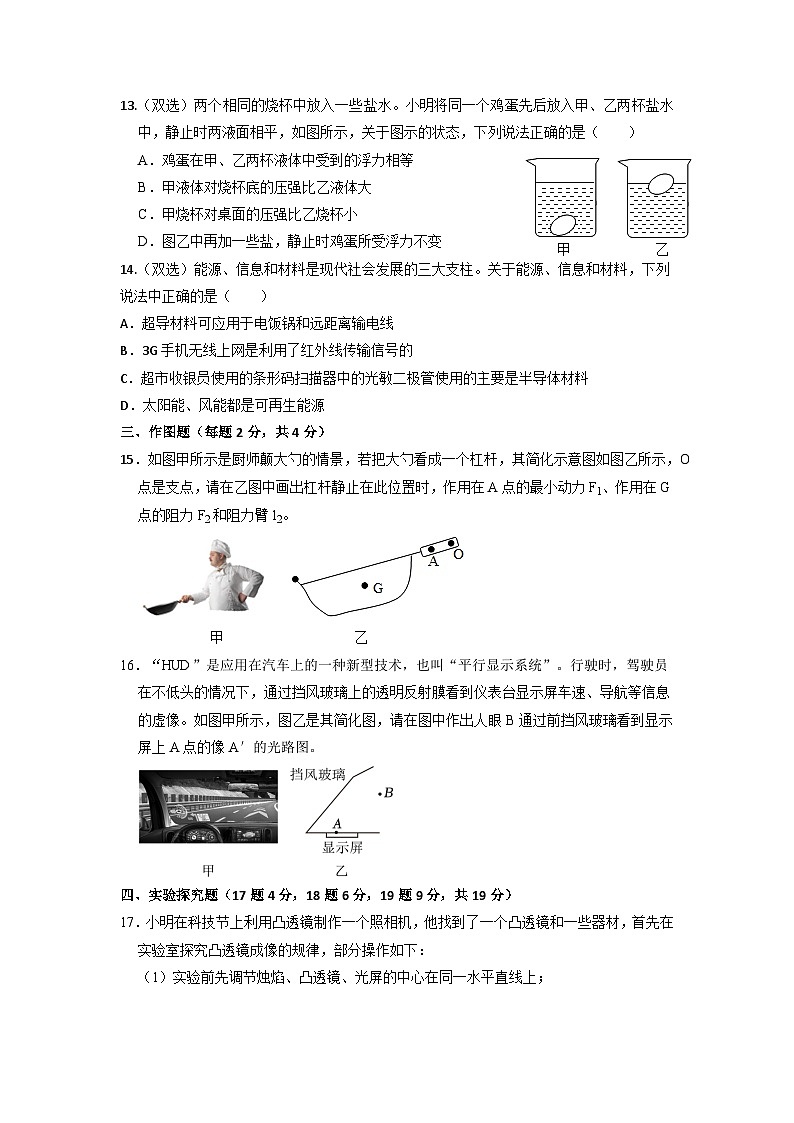 13.（双选）两个相同的烧杯中放入一些盐水。小明将同一个鸡蛋先后放入甲、乙两杯盐水中，静止时两液面相平，如图所示，关于图示的状态，下列说法正确的是（　　）

A．鸡蛋在甲、乙两杯液体中受到的浮力相等

B．甲液体对烧杯底的压强比乙液体大

C．甲烧杯对桌面的压强比乙烧杯小

D．图乙中再加一些盐，静止时鸡蛋所受浮力不变

甲　乙

14.（双选）能源、信息和材料是现代社会发展的三大支柱。关于能源、信息和材料，下列说法中正确的是（　　）

A．超导材料可应用于电饭锅和远距离输电线

B．3G 手机无线上网是利用了红外线传输信号的

C．超市收银员使用的条形码扫描器中的光敏二极管使用的主要是半导体材料

D．太阳能、风能都是可再生能源

三、作图题（每题 2 分，共 4 分）

15．如图甲所示是厨师颠大勺的情景，若把大勺看成一个杠杆，其简化示意图如图乙所示，O 点是支点，请在乙图中画出杠杆静止在此位置时，作用在 A 点的最小动力 $F_1$、作用在 G 点的阻力 $F_2$ 和阻力臂 $l_2$。

A　O

G

甲　乙

16．“HUD ”是应用在汽车上的一种新型技术，也叫“平行显示系统”。行驶时，驾驶员在不低头的情况下，通过挡风玻璃上的透明反射膜看到仪表台显示屏车速、导航等信息的虚像。如图甲所示，图乙是其简化图，请在图中作出人眼 B 通过前挡风玻璃看到显示屏上 A 点的像 A′ 的光路图。

挡风玻璃

B

A

显示屏

甲　乙

四、实验探究题（17 题 4 分，18 题 6 分，19 题 9 分，共 19 分）

17．小明在科技节上利用凸透镜制作一个照相机，他找到了一个凸透镜和一些器材，首先在实验室探究凸透镜成像的规律，部分操作如下：

（1）实验前先调节烛焰、凸透镜、光屏的中心在同一水平直线上；