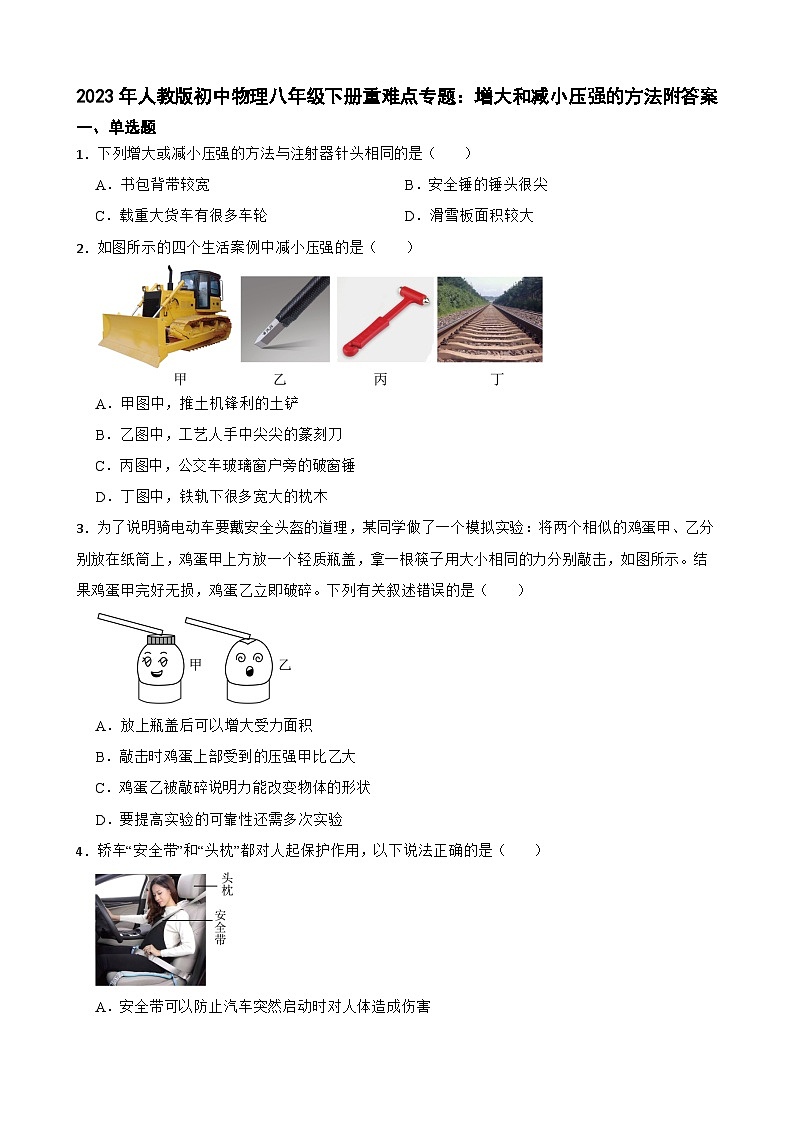 2023年人教版初中物理八年级下册重难点专题：增大和减小压强的方法附答案

一、单选题

1．下列增大或减小压强的方法与注射器针头相同的是（　　）

A．书包背带较宽　　B．安全锤的锤头很尖

C．载重大货车有很多车轮　　D．滑雪板面积较大

2．如图所示的四个生活案例中减小压强的是（　　）

甲　乙　丙　丁

A．甲图中，推土机锋利的土铲

B．乙图中，工艺人手中尖尖的篆刻刀

C．丙图中，公交车玻璃窗户旁的破窗锤

D．丁图中，铁轨下很多宽大的枕木

3．为了说明骑电动车要戴安全头盔的道理，某同学做了一个模拟实验：将两个相似的鸡蛋甲、乙分别放在纸筒上，鸡蛋甲上方放一个轻质瓶盖，拿一根筷子用大小相同的力分别敲击，如图所示。结果鸡蛋甲完好无损，鸡蛋乙立即破碎。下列有关叙述错误的是（　　）

甲　乙

A．放上瓶盖后可以增大受力面积

B．敲击时鸡蛋上部受到的压强甲比乙大

C．鸡蛋乙被敲碎说明力能改变物体的形状

D．要提高实验的可靠性还需多次实验

4．轿车“安全带”和“头枕”都对人起保护作用，以下说法正确的是（　　）

头枕

安全带

A．安全带可以防止汽车突然启动时对人体造成伤害