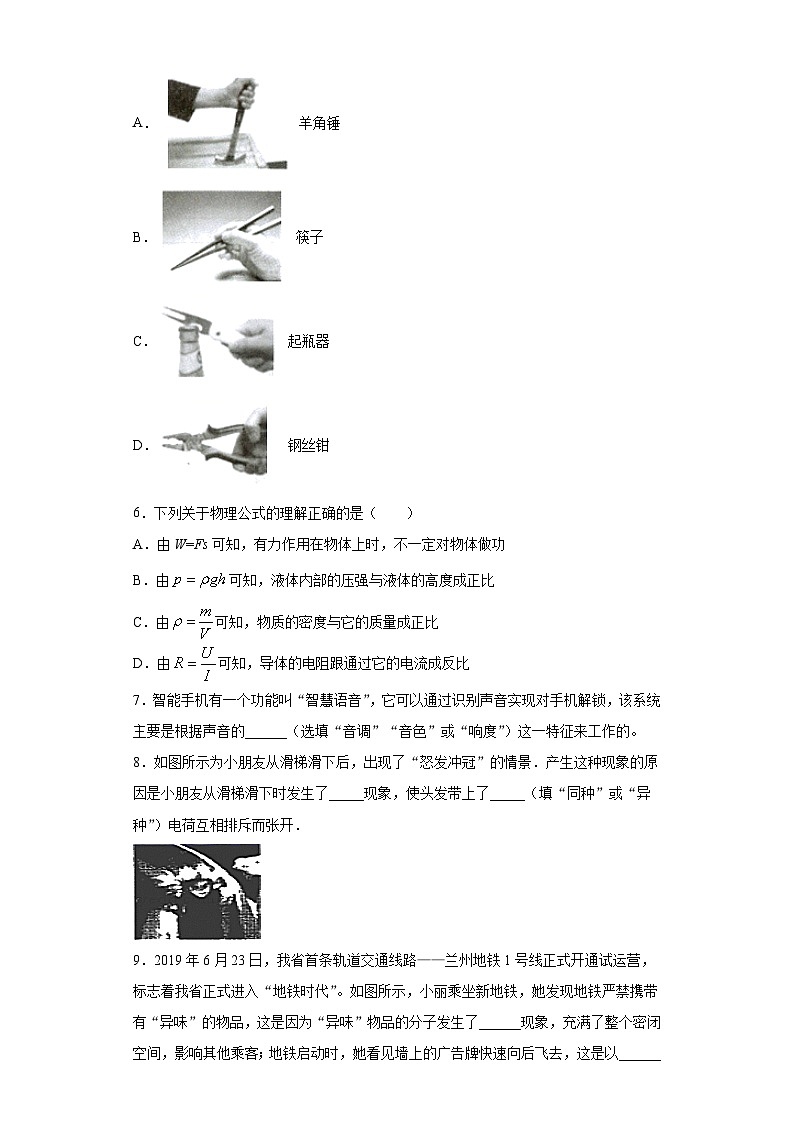 A． 羊角锤

B． 筷子

C． 起瓶器

D． 钢丝钳

6．下列关于物理公式的理解正确的是（　　）

A．由 $W=Fs$ 可知，有力作用在物体上时，不一定对物体做功

B．由 $p=\rho gh$ 可知，液体内部的压强与液体的高度成正比

C．由 $\rho=\frac{m}{V}$ 可知，物质的密度与它的质量成正比

D．由 $R=\frac{U}{I}$ 可知，导体的电阻跟通过它的电流成反比

7．智能手机有一个功能叫“智慧语音”，它可以通过识别声音实现对手机解锁，该系统主要是根据声音的______（选填“音调”“音色”或“响度”）这一特征来工作的。

8．如图所示为小朋友从滑梯滑下后，出现了“怒发冲冠”的情景．产生这种现象的原因是小朋友从滑梯滑下时发生了_____现象，使头发带上了_____（填“同种”或“异种”）电荷互相排斥而张开．

9．2019 年 6 月 23 日，我省首条轨道交通线路——兰州地铁 1 号线正式开通试运营，标志着我省正式进入“地铁时代”。如图所示，小丽乘坐新地铁，她发现地铁严禁携带有“异味”的物品，这是因为“异味”物品的分子发生了______现象，充满了整个密闭空间，影响其他乘客；地铁启动时，她看见墙上的广告牌快速向后飞去，这是以______