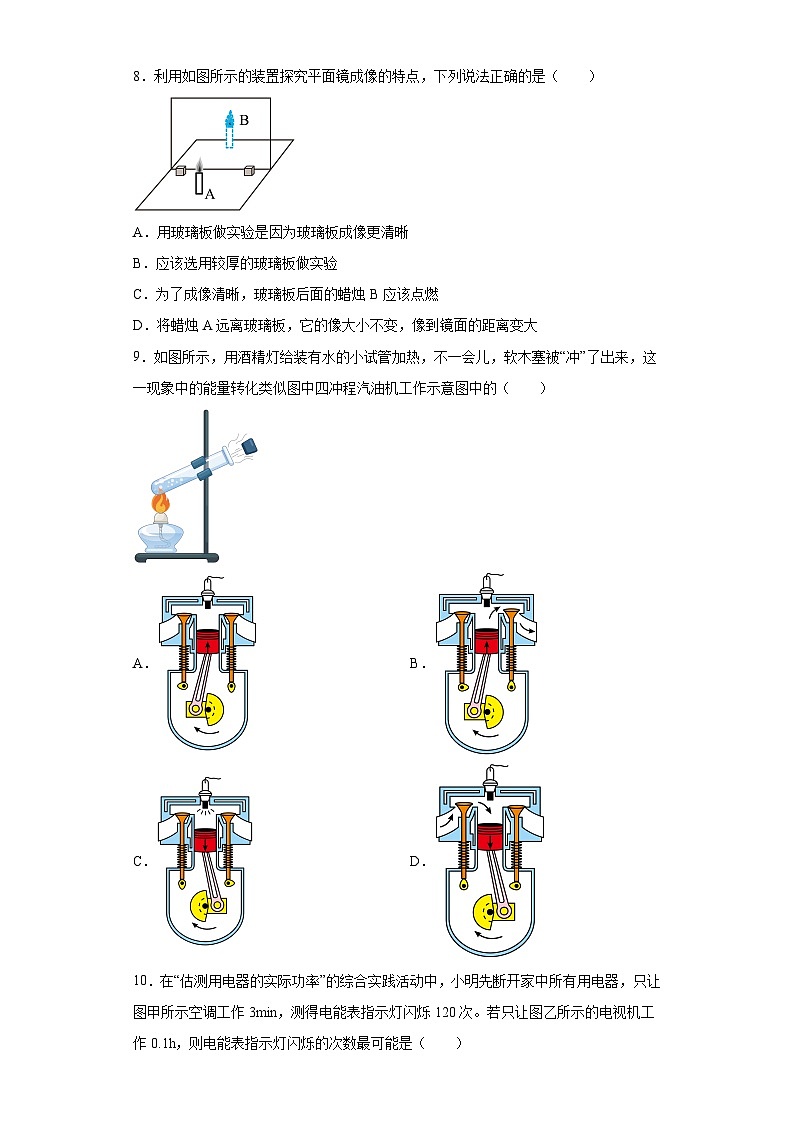 8．利用如图所示的装置探究平面镜成像的特点，下列说法正确的是（　　）

B

A

A．用玻璃板做实验是因为玻璃板成像更清晰

B．应该选用较厚的玻璃板做实验

C．为了成像清晰，玻璃板后面的蜡烛 B 应该点燃

D．将蜡烛 A 远离玻璃板，它的像大小不变，像到镜面的距离变大

9．如图所示，用酒精灯给装有水的小试管加热，不一会儿，软木塞被“冲”了出来，这一现象中的能量转化类似图中四冲程汽油机工作示意图中的（　　）

A．

B．

C．

D．

10．在“估测用电器的实际功率”的综合实践活动中，小明先断开家中所有用电器，只让图甲所示空调工作 3min，测得电能表指示灯闪烁 120 次。若只让图乙所示的电视机工作 0.1h，则电能表指示灯闪烁的次数最可能是（　　）