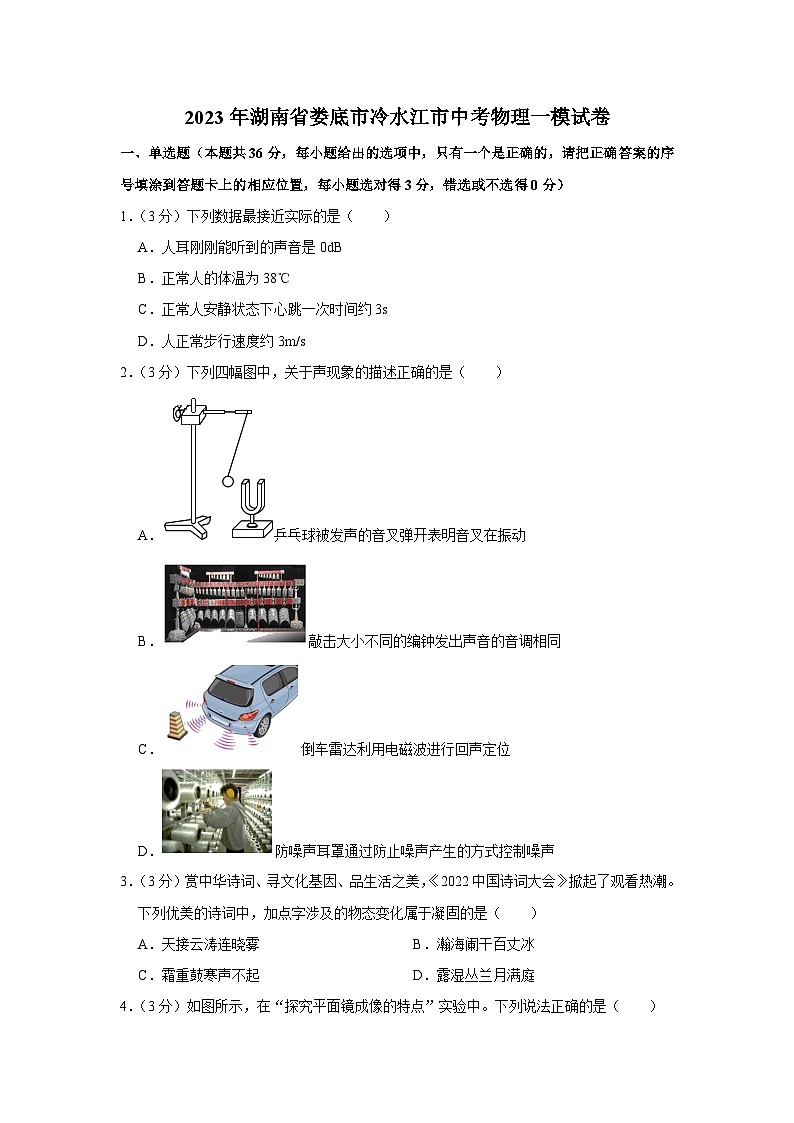 2023年湖南省娄底市冷水江市中考物理一模试卷

一、单选题（本题共36分，每小题给出的选项中，只有一个是正确的，请把正确答案的序号填涂到答题卡上的相应位置，每小题选对得3分，错选或不选得0分）

1.（3分）下列数据最接近实际的是（　　）

A．人耳刚刚能听到的声音是0dB

B．正常人的体温为38℃

C．正常人安静状态下心跳一次时间约3s

D．人正常步行速度约3m/s

2.（3分）下列四幅图中，关于声现象的描述正确的是（　　）

A．乒乓球被发声的音叉弹开表明音叉在振动

B．敲击大小不同的编钟发出声音的音调相同

C．倒车雷达利用电磁波进行回声定位

D．防噪声耳罩通过防止噪声产生的方式控制噪声

3.（3分）赏中华诗词、寻文化基因、品生活之美，《2022中国诗词大会》掀起了观看热潮。下列优美的诗词中，加点字涉及的物态变化属于凝固的是（　　）

A．天接云涛连晓雾

B．瀚海阑干百丈冰

C．霜重鼓寒声不起

D．露湿丛兰月满庭

4.（3分）如图所示，在“探究平面镜成像的特点”实验中。下列说法正确的是（　　）