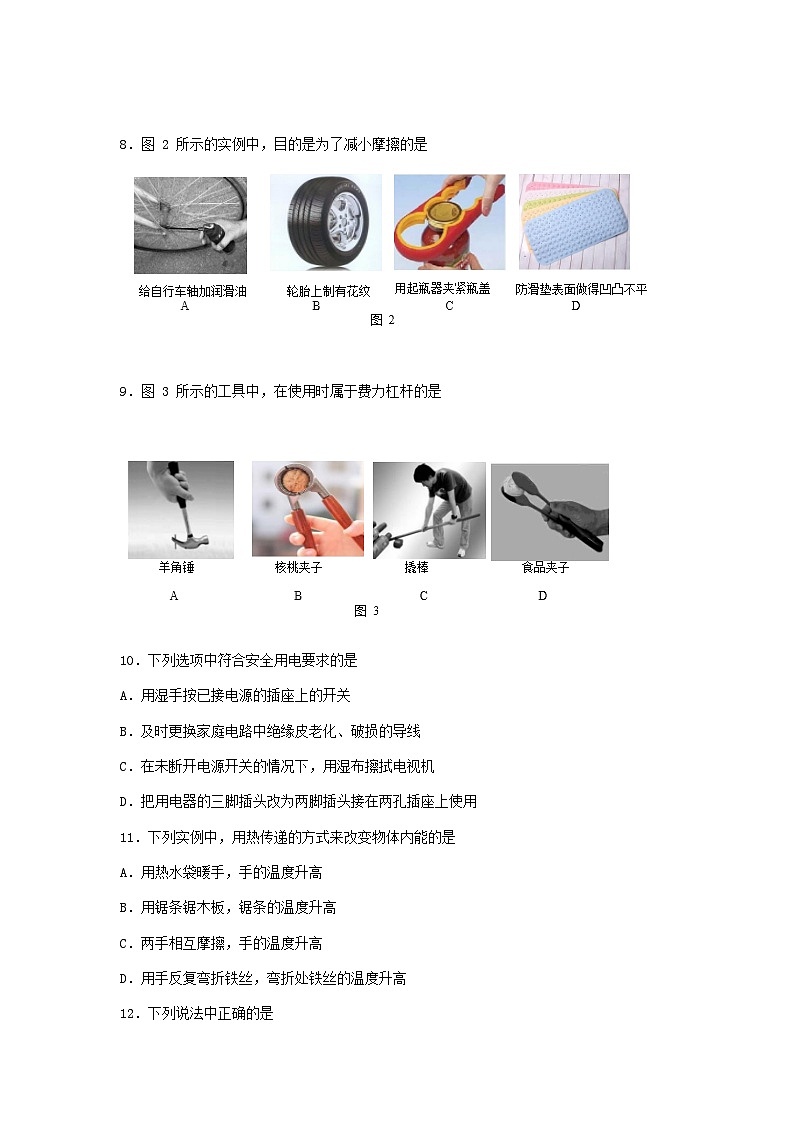 8．图 2 所示的实例中，目的是为了减小摩擦的是

给自行车轴加润滑油
A

轮胎上制有花纹
B

用起瓶器夹紧瓶盖
C

防滑垫表面做得凹凸不平
D

图 2

9．图 3 所示的工具中，在使用时属于费力杠杆的是

羊角锤

A

核桃夹子

B

撬棒

C

食品夹子

D

图 3

10．下列选项中符合安全用电要求的是

A．用湿手按已接电源的插座上的开关

B．及时更换家庭电路中绝缘皮老化、破损的导线

C．在未断开电源开关的情况下，用湿布擦拭电视机

D．把用电器的三脚插头改为两脚插头接在两孔插座上使用

11．下列实例中，用热传递的方式来改变物体内能的是

A．用热水袋暖手，手的温度升高

B．用锯条锯木板，锯条的温度升高

C．两手相互摩擦，手的温度升高

D．用手反复弯折铁丝，弯折处铁丝的温度升高

12．下列说法中正确的是