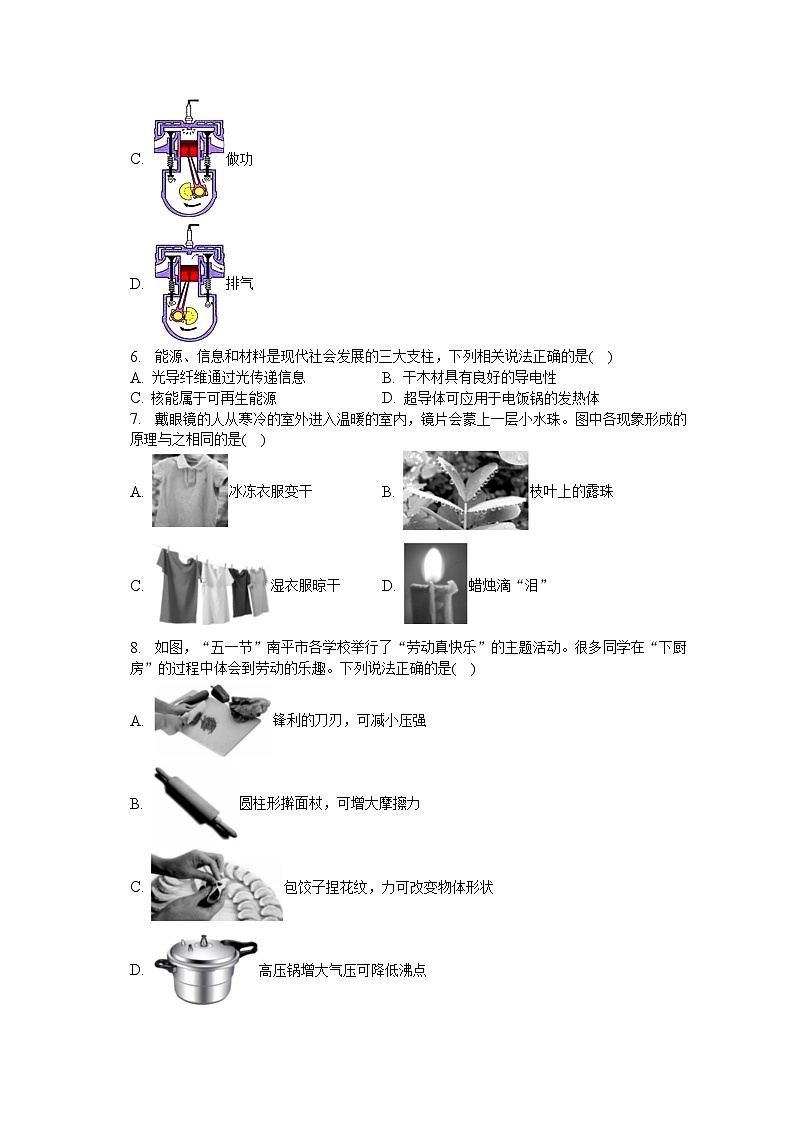 C. 做功

D. 排气

6. 能源、信息和材料是现代社会发展的三大支柱，下列相关说法正确的是( )

A. 光导纤维通过光传递信息
B. 干木材具有良好的导电性
C. 核能属于可再生能源
D. 超导体可应用于电饭锅的发热体

7. 戴眼镜的人从寒冷的室外进入温暖的室内，镜片会蒙上一层小水珠。图中各现象形成的原理与之相同的是( )

A. 冰冻衣服变干
B. 枝叶上的露珠
C. 湿衣服晾干
D. 蜡烛滴“泪”

8. 如图，“五一节”南平市各学校举行了“劳动真快乐”的主题活动。很多同学在“下厨房”的过程中体会到劳动的乐趣。下列说法正确的是( )

A. 锋利的刀刃，可减小压强

B. 圆柱形擀面杖，可增大摩擦力

C. 包饺子捏花纹，力可改变物体形状

D. 高压锅增大气压可降低沸点