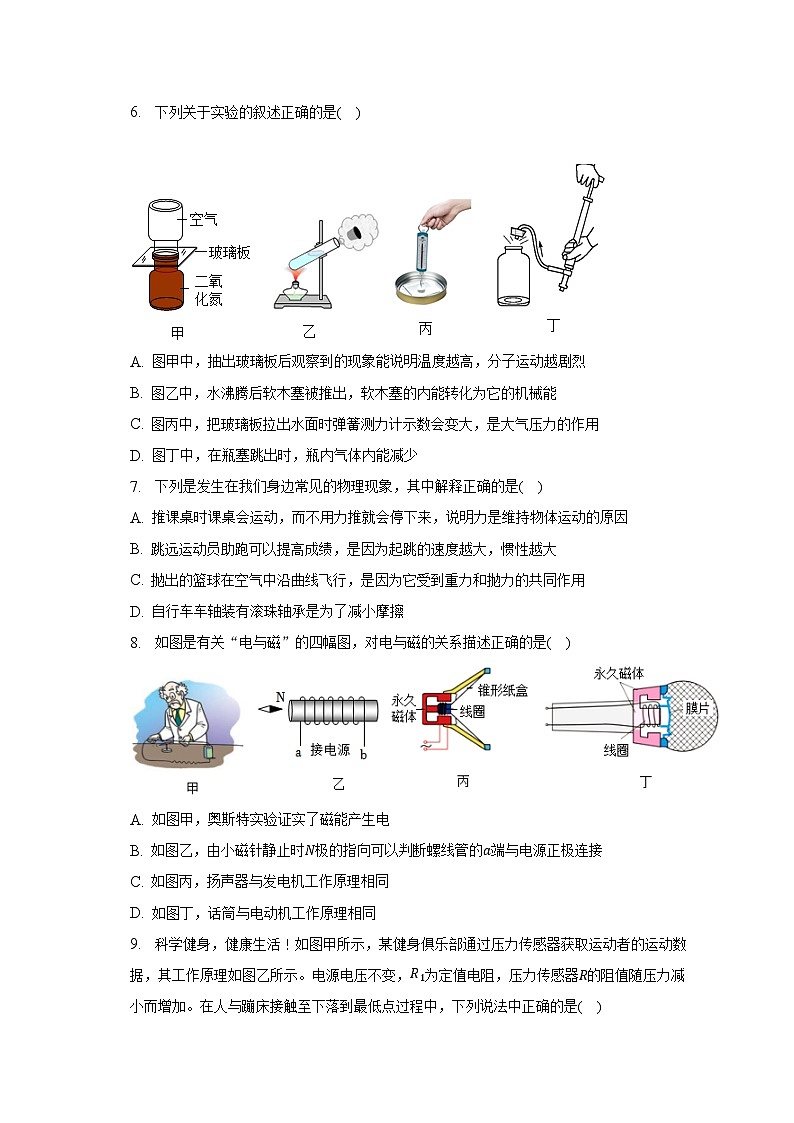 6. 下列关于实验的叙述正确的是( )

空气
玻璃板
二氧化氮
甲
乙
丙
丁

A. 图甲中，抽出玻璃板后观察到的现象能说明温度越高，分子运动越剧烈
B. 图乙中，水沸腾后软木塞被推出，软木塞的内能转化为它的机械能
C. 图丙中，把玻璃板拉出水面时弹簧测力计示数会变大，是大气压力的作用
D. 图丁中，在瓶塞跳出时，瓶内气体内能减少

7. 下列是发生在我们身边常见的物理现象，其中解释正确的是( )
A. 推课桌时课桌会运动，而不用力推就会停下来，说明力是维持物体运动的原因
B. 跳远运动员助跑可以提高成绩，是因为起跳的速度越大，惯性越大
C. 抛出的篮球在空气中沿曲线飞行，是因为它受到重力和抛力的共同作用
D. 自行车车轴装有滚珠轴承是为了减小摩擦

8. 如图是有关“电与磁”的四幅图，对电与磁的关系描述正确的是( )

N
a 接电源 b
永久磁体
锥形纸盒
线圈
永久磁体
膜片
线圈
甲
乙
丙
丁

A. 如图甲，奥斯特实验证实了磁能产生电
B. 如图乙，由小磁针静止时$N$极的指向可以判断螺线管的$a$端与电源正极连接
C. 如图丙，扬声器与发电机工作原理相同
D. 如图丁，话筒与电动机工作原理相同

9. 科学健身，健康生活！如图甲所示，某健身俱乐部通过压力传感器获取运动者的运动数据，其工作原理如图乙所示。电源电压不变，$R_1$为定值电阻，压力传感器$R$的阻值随压力减小而增加。在人与蹦床接触至下落到最低点过程中，下列说法中正确的是( )