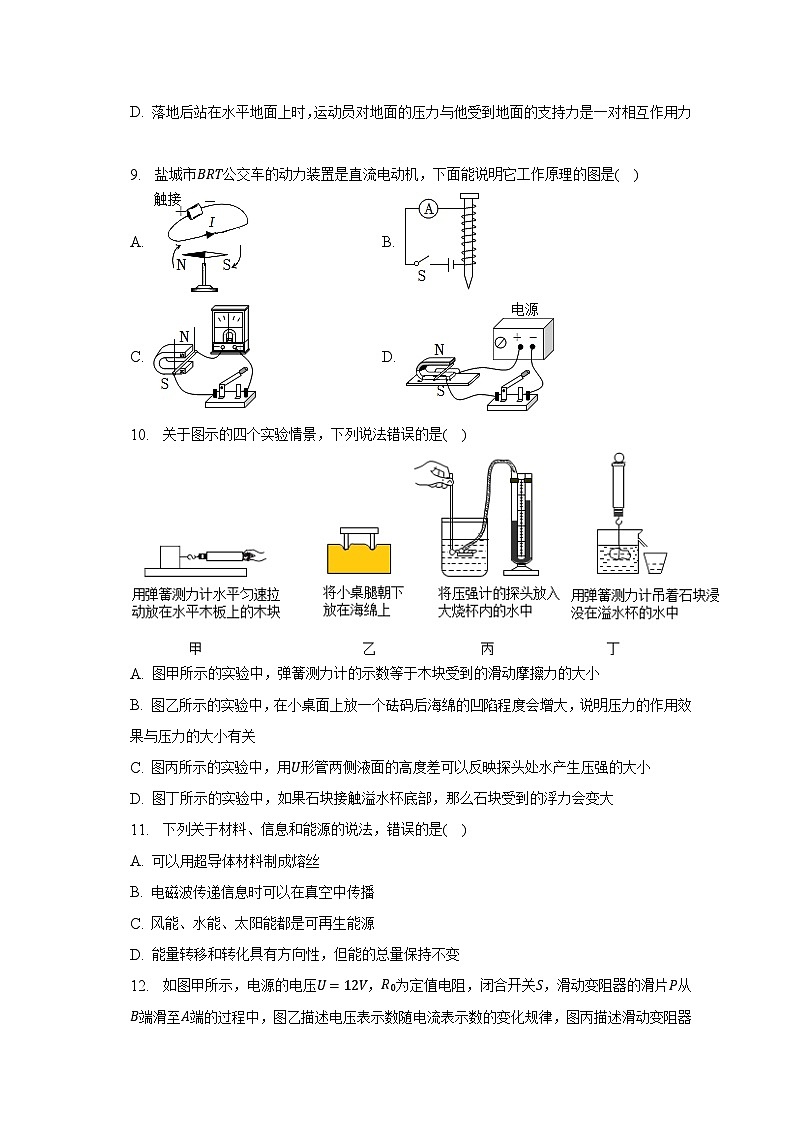 D. 落地后站在水平地面上时，运动员对地面的压力与他受到地面的支持力是一对相互作用力

9. 盐城市$BRT$公交车的动力装置是直流电动机，下面能说明它工作原理的图是(　)

A. 触接 $I$ N S

B. A S

C. N S

D. 电源 N S

10. 关于图示的四个实验情景，下列说法错误的是(　)

用弹簧测力计水平匀速拉动放在水平木板上的木块　　将小桌腿朝下放在海绵上　　将压强计的探头放入大烧杯内的水中　　用弹簧测力计吊着石块浸没在溢水杯的水中

甲　　乙　　丙　　丁

A. 图甲所示的实验中，弹簧测力计的示数等于木块受到的滑动摩擦力的大小

B. 图乙所示的实验中，在小桌面上放一个砝码后海绵的凹陷程度会增大，说明压力的作用效果与压力的大小有关

C. 图丙所示的实验中，用$U$形管两侧液面的高度差可以反映探头处水产生压强的大小

D. 图丁所示的实验中，如果石块接触溢水杯底部，那么石块受到的浮力会变大

11. 下列关于材料、信息和能源的说法，错误的是(　)

A. 可以用超导体材料制成熔丝

B. 电磁波传递信息时可以在真空中传播

C. 风能、水能、太阳能都是可再生能源

D. 能量转移和转化具有方向性，但能的总量保持不变

12. 如图甲所示，电源的电压$U=12V$，$R_0$为定值电阻，闭合开关$S$，滑动变阻器的滑片$P$从$B$端滑至$A$端的过程中，图乙描述电压表示数随电流表示数的变化规律，图丙描述滑动变阻器