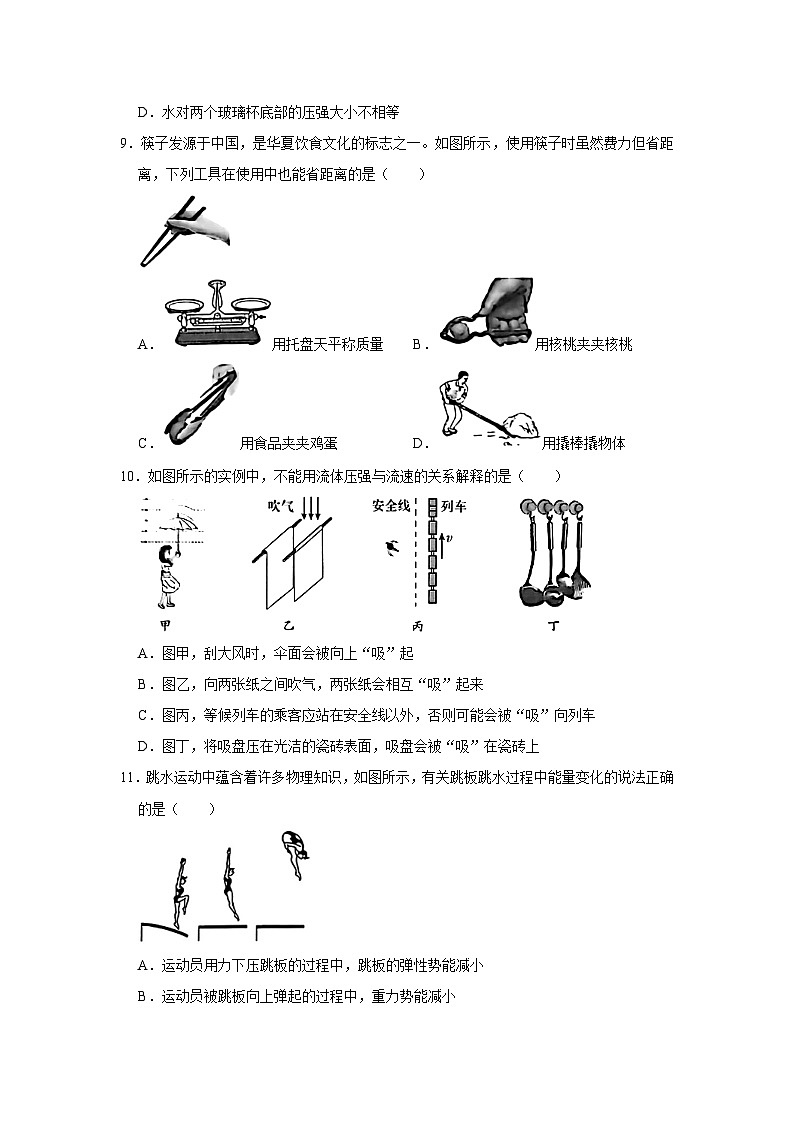 D．水对两个玻璃杯底部的压强大小不相等

9．筷子发源于中国，是华夏饮食文化的标志之一。如图所示，使用筷子时虽然费力但省距离，下列工具在使用中也能省距离的是（　　）

A．用托盘天平称质量　　B．用核桃夹夹核桃

C．用食品夹夹鸡蛋　　D．用撬棒撬物体

10．如图所示的实例中，不能用流体压强与流速的关系解释的是（　　）

吹气　安全线　列车　$v$

甲　乙　丙　丁

A．图甲，刮大风时，伞面会被向上“吸”起

B．图乙，向两张纸之间吹气，两张纸会相互“吸”起来

C．图丙，等候列车的乘客应站在安全线以外，否则可能会被“吸”向列车

D．图丁，将吸盘压在光洁的瓷砖表面，吸盘会被“吸”在瓷砖上

11．跳水运动中蕴含着许多物理知识，如图所示，有关跳板跳水过程中能量变化的说法正确的是（　　）

A．运动员用力下压跳板的过程中，跳板的弹性势能减小

B．运动员被跳板向上弹起的过程中，重力势能减小