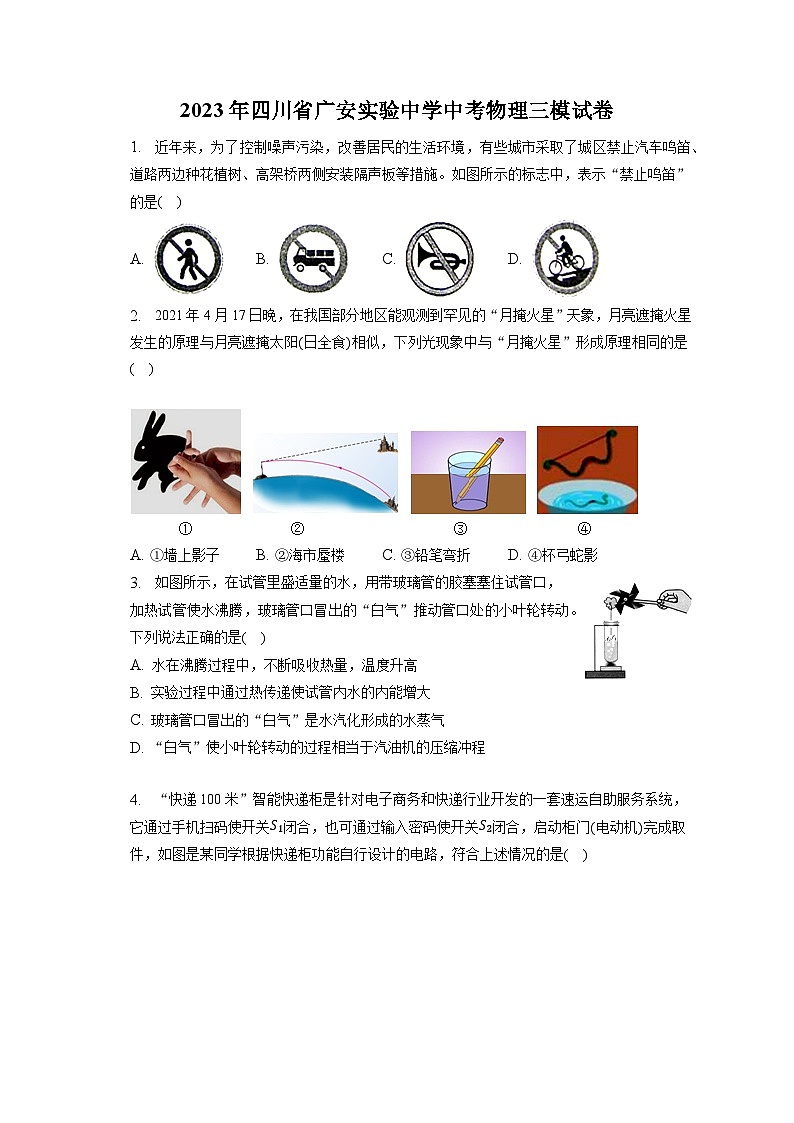 2023年四川省广安实验中学中考物理三模试卷

1. 近年来，为了控制噪声污染，改善居民的生活环境，有些城市采取了城区禁止汽车鸣笛、道路两边种花植树、高架桥两侧安装隔声板等措施。如图所示的标志中，表示“禁止鸣笛”的是( )

A. B. C. D.

2. 2021年4月17日晚，在我国部分地区能观测到罕见的“月掩火星”天象，月亮遮掩火星发生的原理与月亮遮掩太阳(日全食)相似，下列光现象中与“月掩火星”形成原理相同的是( )

① ② ③ ④

A. ①墙上影子 B. ②海市蜃楼 C. ③铅笔弯折 D. ④杯弓蛇影

3. 如图所示，在试管里盛适量的水，用带玻璃管的胶塞塞住试管口，加热试管使水沸腾，玻璃管口冒出的“白气”推动管口处的小叶轮转动。下列说法正确的是( )

A. 水在沸腾过程中，不断吸收热量，温度升高
B. 实验过程中通过热传递使试管内水的内能增大
C. 玻璃管口冒出的“白气”是水汽化形成的水蒸气
D. “白气”使小叶轮转动的过程相当于汽油机的压缩冲程

4. “快递100米”智能快递柜是针对电子商务和快递行业开发的一套速运自助服务系统，它通过手机扫码使开关$S_1$闭合，也可通过输入密码使开关$S_2$闭合，启动柜门(电动机)完成取件，如图是某同学根据快递柜功能自行设计的电路，符合上述情况的是( )