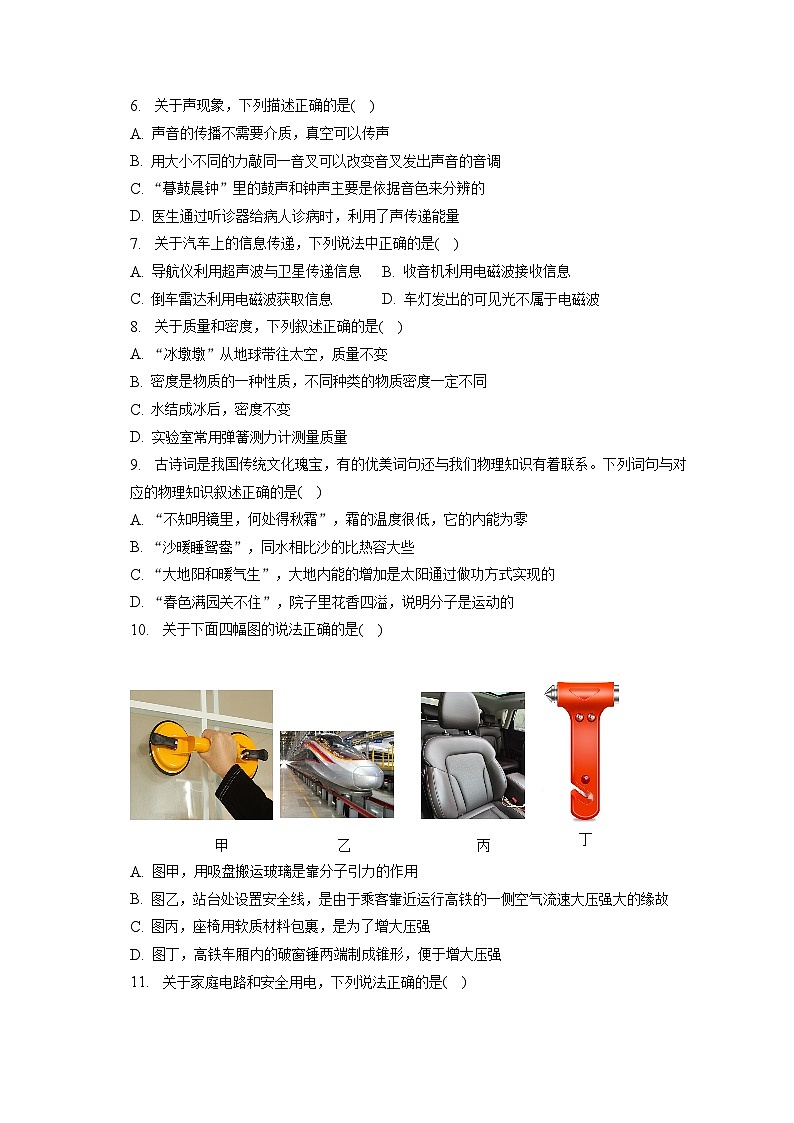 6. 关于声现象，下列描述正确的是( )
A. 声音的传播不需要介质，真空可以传声
B. 用大小不同的力敲同一音叉可以改变音叉发出声音的音调
C. “暮鼓晨钟”里的鼓声和钟声主要是依据音色来分辨的
D. 医生通过听诊器给病人诊病时，利用了声传递能量
7. 关于汽车上的信息传递，下列说法中正确的是( )
A. 导航仪利用超声波与卫星传递信息 B. 收音机利用电磁波接收信息
C. 倒车雷达利用电磁波获取信息 D. 车灯发出的可见光不属于电磁波
8. 关于质量和密度，下列叙述正确的是( )
A. “冰墩墩”从地球带往太空，质量不变
B. 密度是物质的一种性质，不同种类的物质密度一定不同
C. 水结成冰后，密度不变
D. 实验室常用弹簧测力计测量质量
9. 古诗词是我国传统文化瑰宝，有的优美词句还与我们物理知识有着联系。下列词句与对应的物理知识叙述正确的是( )
A. “不知明镜里，何处得秋霜”，霜的温度很低，它的内能为零
B. “沙暖睡鸳鸯”，同水相比沙的比热容大些
C. “大地阳和暖气生”，大地内能的增加是太阳通过做功方式实现的
D. “春色满园关不住”，院子里花香四溢，说明分子是运动的
10. 关于下面四幅图的说法正确的是( )

甲 乙 丙 丁

A. 图甲，用吸盘搬运玻璃是靠分子引力的作用
B. 图乙，站台处设置安全线，是由于乘客靠近运行高铁的一侧空气流速大压强大的缘故
C. 图丙，座椅用软质材料包裹，是为了增大压强
D. 图丁，高铁车厢内的破窗锤两端制成锥形，便于增大压强
11. 关于家庭电路和安全用电，下列说法正确的是( )