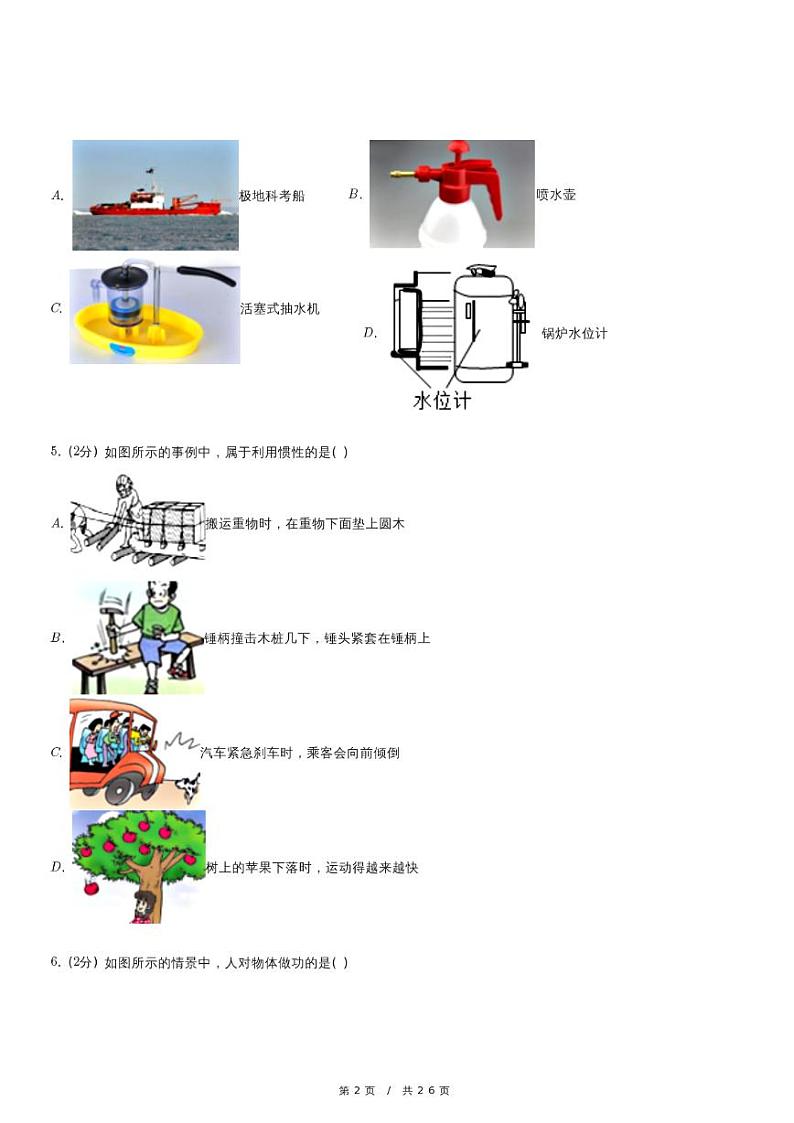 A. 极地科考船

B. 喷水壶

C. 活塞式抽水机

D. 锅炉水位计

水位计

5. (2分) 如图所示的事例中，属于利用惯性的是( )

A. 搬运重物时，在重物下面垫上圆木

B. 锤柄撞击木桩几下，锤头紧套在锤柄上

C. 汽车紧急刹车时，乘客会向前倾倒

D. 树上的苹果下落时，运动得越来越快

6. (2分) 如图所示的情景中，人对物体做功的是( )

第 2 页 / 共 26 页