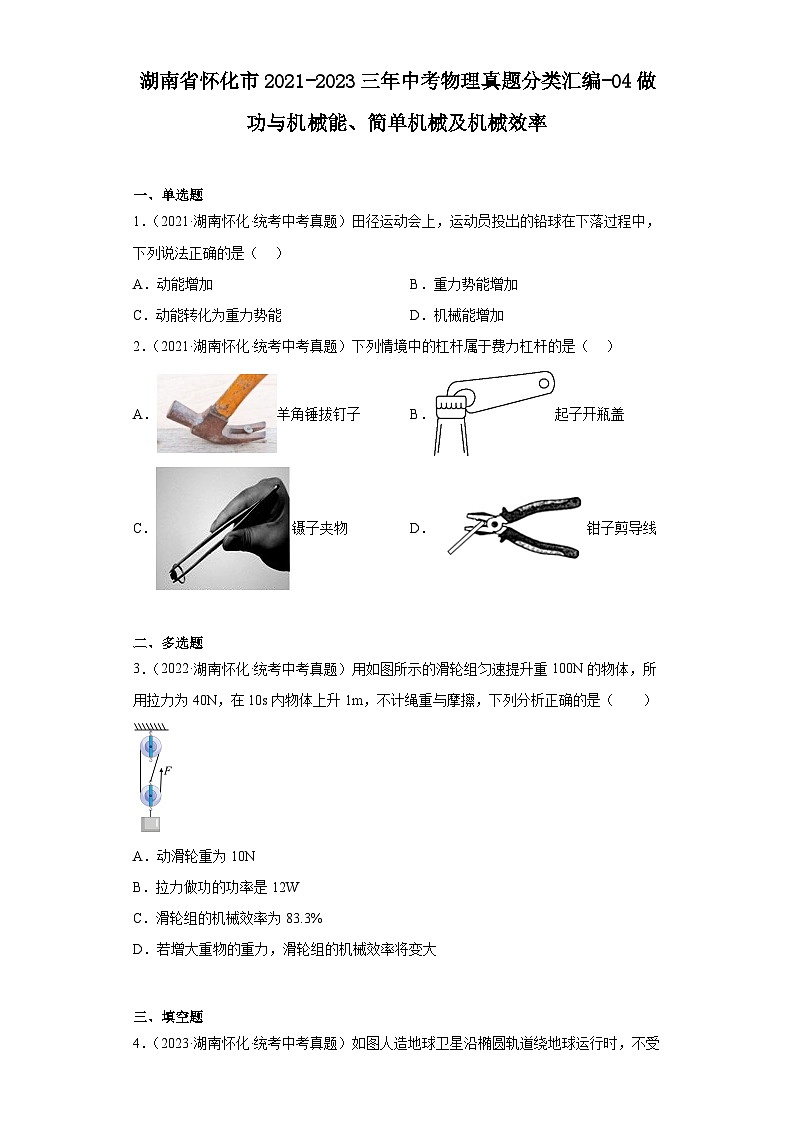 湖南省怀化市2021-2023三年中考物理真题分类汇编-04做功与机械能、简单机械及机械效率

一、单选题

1．（2021·湖南怀化·统考中考真题）田径运动会上，运动员投出的铅球在下落过程中，下列说法正确的是（　）

A．动能增加

B．重力势能增加

C．动能转化为重力势能

D．机械能增加

2．（2021·湖南怀化·统考中考真题）下列情境中的杠杆属于费力杠杆的是（　）

A．羊角锤拔钉子

B．起子开瓶盖

C．镊子夹物

D．钳子剪导线

二、多选题

3．（2022·湖南怀化·统考中考真题）用如图所示的滑轮组匀速提升重100N的物体，所用拉力为40N，在10s内物体上升1m，不计绳重与摩擦，下列分析正确的是（　）

$F$

A．动滑轮重为10N

B．拉力做功的功率是12W

C．滑轮组的机械效率为83.3%

D．若增大重物的重力，滑轮组的机械效率将变大

三、填空题

4．（2023·湖南怀化·统考中考真题）如图人造地球卫星沿椭圆轨道绕地球运行时，不受