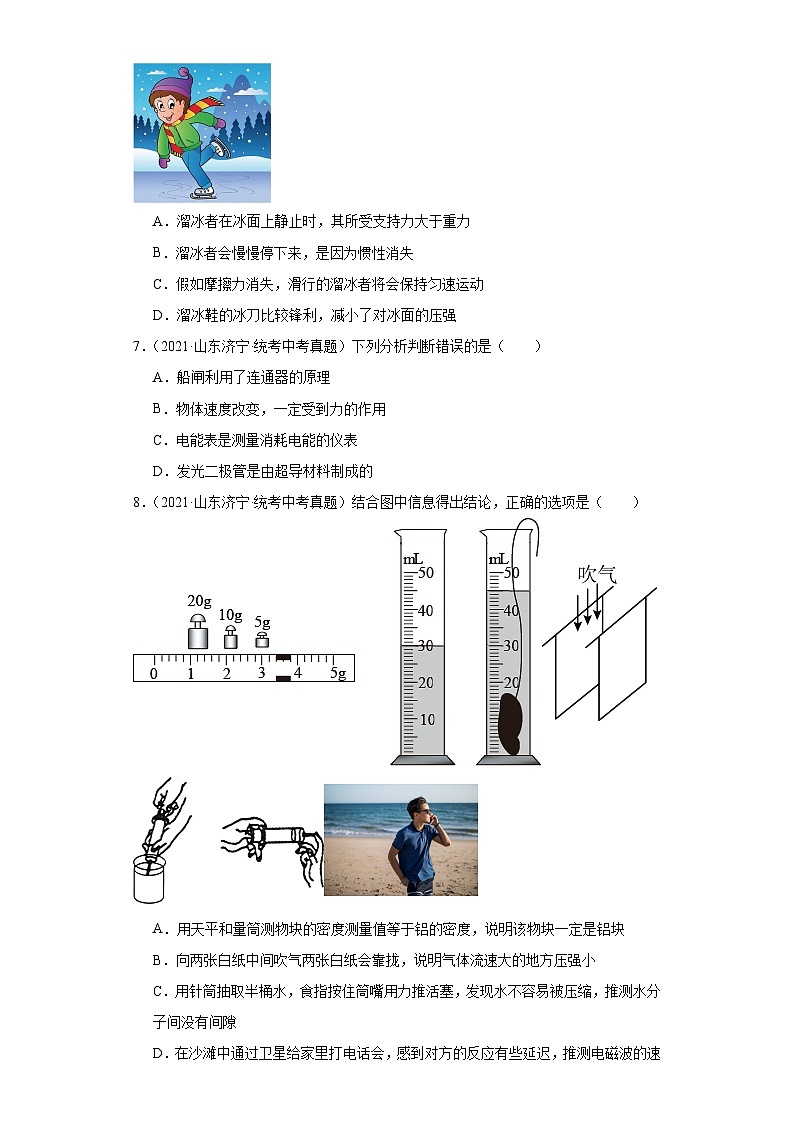 A．溜冰者在冰面上静止时，其所受支持力大于重力

B．溜冰者会慢慢停下来，是因为惯性消失

C．假如摩擦力消失，滑行的溜冰者将会保持匀速运动

D．溜冰鞋的冰刀比较锋利，减小了对冰面的压强

7．（2021·山东济宁·统考中考真题）下列分析判断错误的是（　　）

A．船闸利用了连通器的原理

B．物体速度改变，一定受到力的作用

C．电能表是测量消耗电能的仪表

D．发光二极管是由超导材料制成的

8．（2021·山东济宁·统考中考真题）结合图中信息得出结论，正确的选项是（　　）

20g 10g 5g

0 1 2 3 4 5g

mL 50 40 30 20 10

mL 50 40 30 20

吹气

A．用天平和量筒测物块的密度测量值等于铝的密度，说明该物块一定是铝块

B．向两张白纸中间吹气两张白纸会靠拢，说明气体流速大的地方压强小

C．用针筒抽取半桶水，食指按住筒嘴用力推活塞，发现水不容易被压缩，推测水分子间没有间隙

D．在沙滩中通过卫星给家里打电话会，感到对方的反应有些延迟，推测电磁波的速