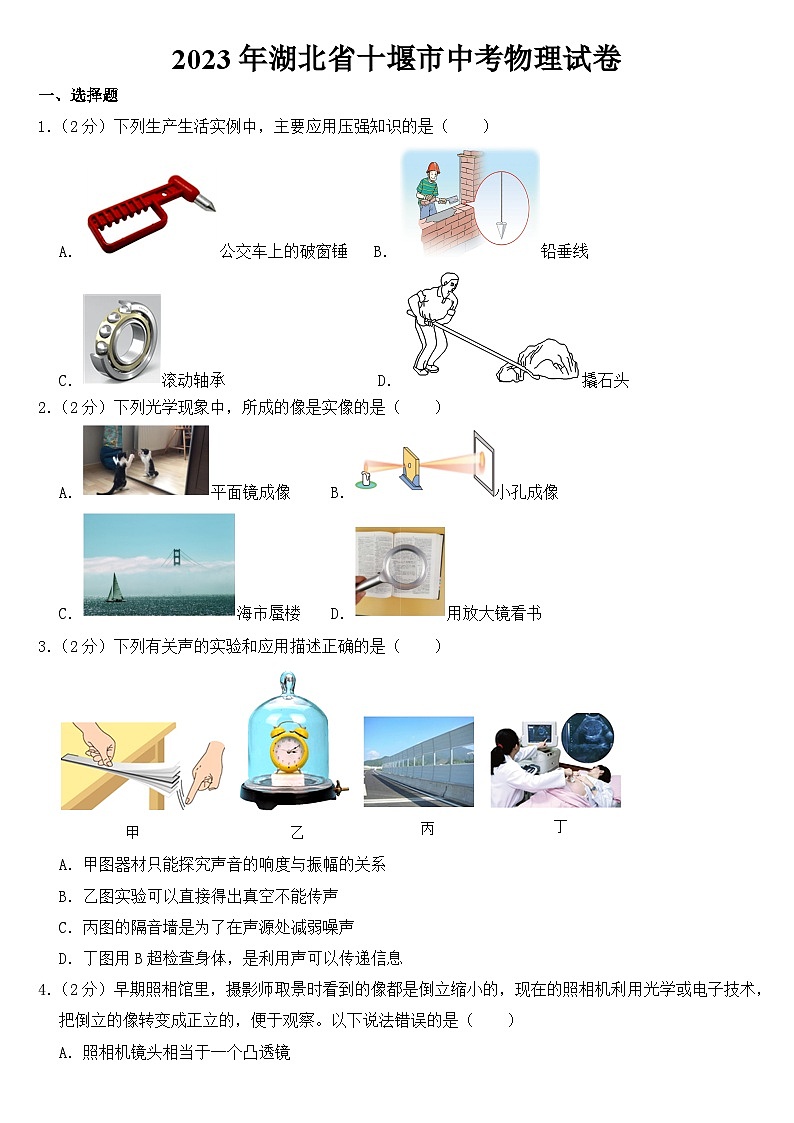 2023年湖北省十堰市中考物理试卷

一、选择题

1.（2分）下列生产生活实例中，主要应用压强知识的是（　　）

A. 公交车上的破窗锤　B. 铅垂线

C. 滚动轴承　D. 撬石头

2.（2分）下列光学现象中，所成的像是实像的是（　　）

A. 平面镜成像　B. 小孔成像

C. 海市蜃楼　D. 用放大镜看书

3.（2分）下列有关声的实验和应用描述正确的是（　　）

甲　乙　丙　丁

A. 甲图器材只能探究声音的响度与振幅的关系

B. 乙图实验可以直接得出真空不能传声

C. 丙图的隔音墙是为了在声源处减弱噪声

D. 丁图用B超检查身体，是利用声可以传递信息

4.（2分）早期照相馆里，摄影师取景时看到的像都是倒立缩小的，现在的照相机利用光学或电子技术，把倒立的像转变成正立的，便于观察。以下说法错误的是（　　）

A. 照相机镜头相当于一个凸透镜