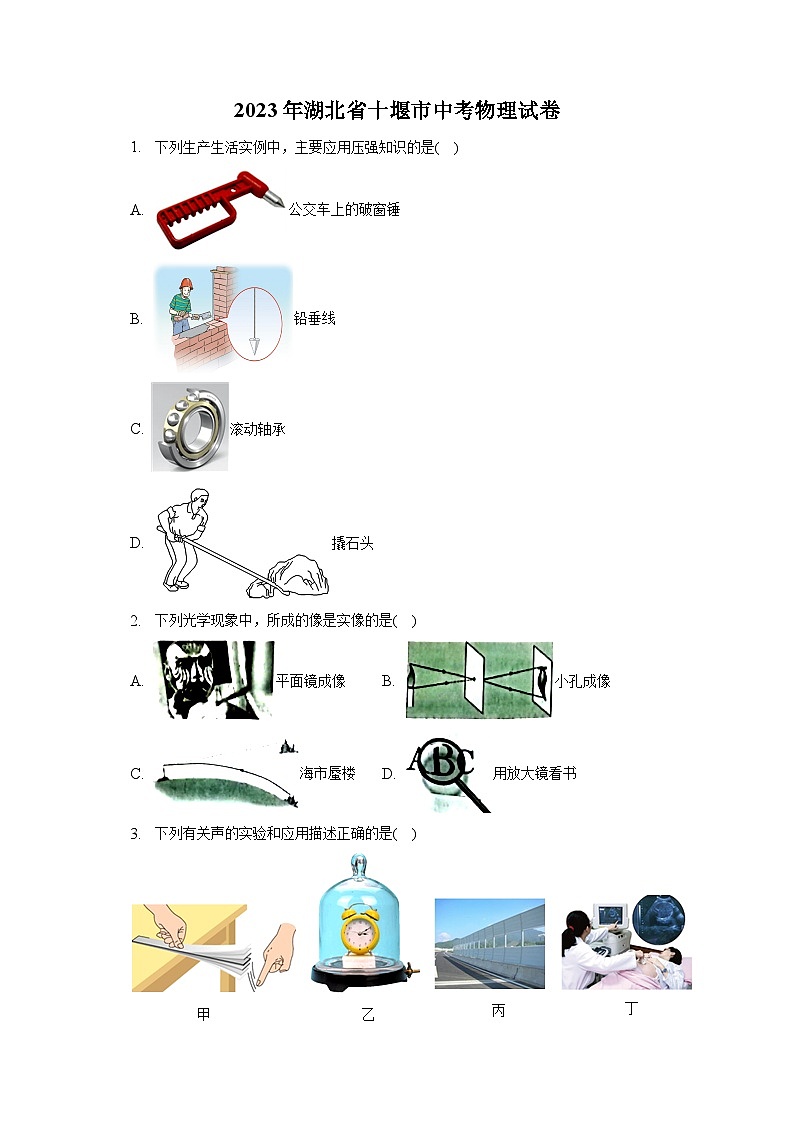 2023年湖北省十堰市中考物理试卷

1. 下列生产生活实例中，主要应用压强知识的是( )

A. 公交车上的破窗锤

B. 铅垂线

C. 滚动轴承

D. 撬石头

2. 下列光学现象中，所成的像是实像的是( )

A. 平面镜成像 B. 小孔成像

C. 海市蜃楼 D. ABC 用放大镜看书

3. 下列有关声的实验和应用描述正确的是( )

甲 乙 丙 丁