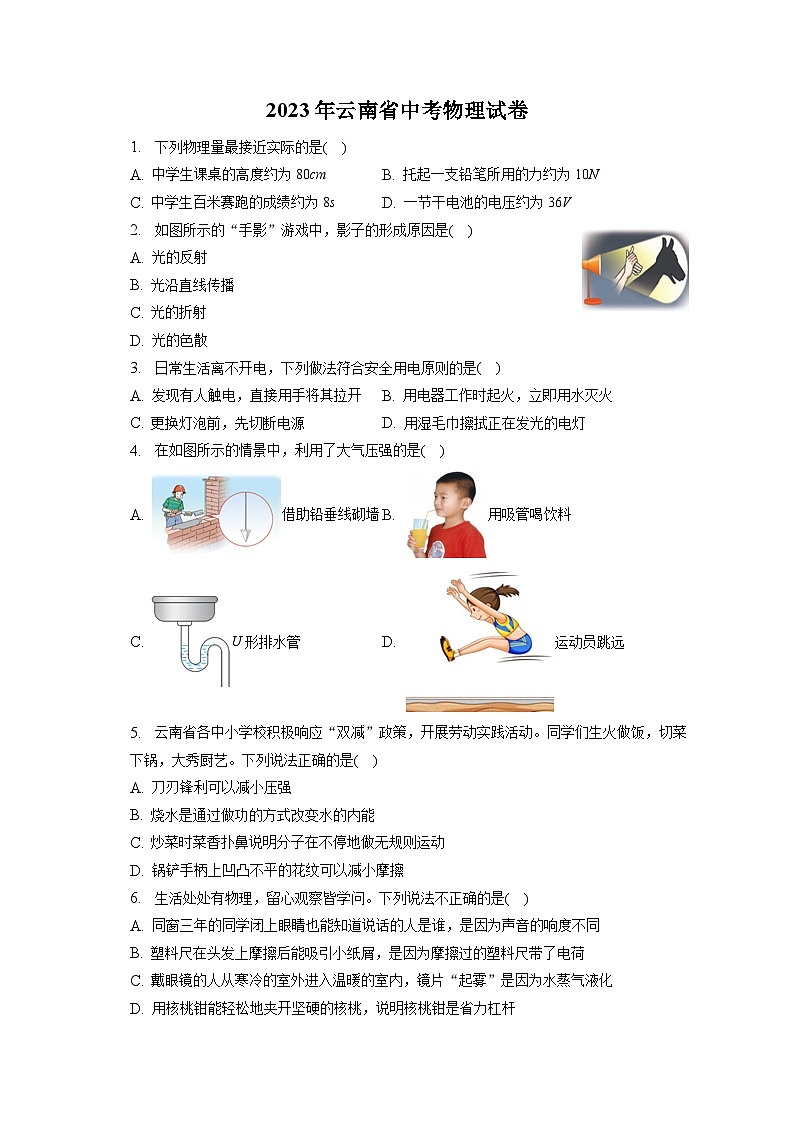 2023年云南省中考物理试卷

1. 下列物理量最接近实际的是( )

A. 中学生课桌的高度约为 $80cm$　　B. 托起一支铅笔所用的力约为 $10N$

C. 中学生百米赛跑的成绩约为 $8s$　　D. 一节干电池的电压约为 $36V$

2. 如图所示的“手影”游戏中，影子的形成原因是( )

A. 光的反射

B. 光沿直线传播

C. 光的折射

D. 光的色散

3. 日常生活离不开电，下列做法符合安全用电原则的是( )

A. 发现有人触电，直接用手将其拉开　B. 用电器工作时起火，立即用水灭火

C. 更换灯泡前，先切断电源　　D. 用湿毛巾擦拭正在发光的电灯

4. 在如图所示的情景中，利用了大气压强的是( )

A. 借助铅垂线砌墙　B. 用吸管喝饮料

C. $U$形排水管　　D. 运动员跳远

5. 云南省各中小学校积极响应“双减”政策，开展劳动实践活动。同学们生火做饭，切菜下锅，大秀厨艺。下列说法正确的是( )

A. 刀刃锋利可以减小压强

B. 烧水是通过做功的方式改变水的内能

C. 炒菜时菜香扑鼻说明分子在不停地做无规则运动

D. 锅铲手柄上凹凸不平的花纹可以减小摩擦

6. 生活处处有物理，留心观察皆学问。下列说法不正确的是( )

A. 同窗三年的同学闭上眼睛也能知道说话的人是谁，是因为声音的响度不同

B. 塑料尺在头发上摩擦后能吸引小纸屑，是因为摩擦过的塑料尺带了电荷

C. 戴眼镜的人从寒冷的室外进入温暖的室内，镜片“起雾”是因为水蒸气液化

D. 用核桃钳能轻松地夹开坚硬的核桃，说明核桃钳是省力杠杆