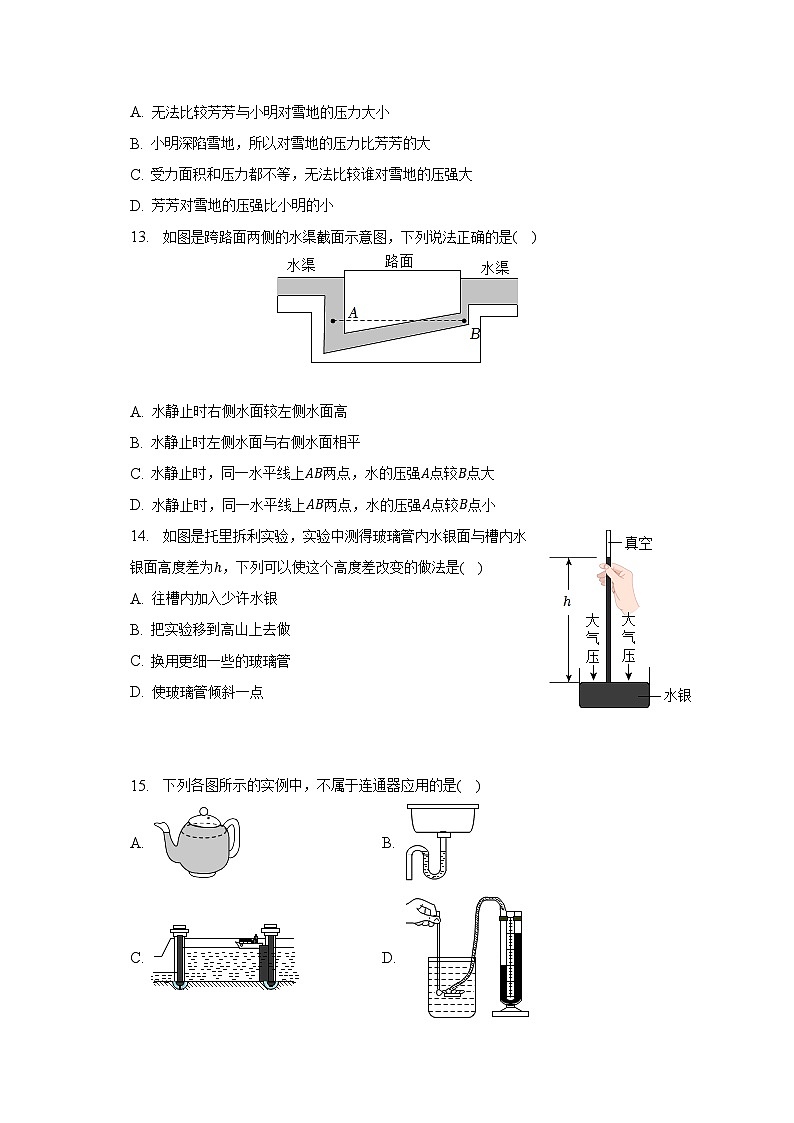 A. 无法比较芳芳与小明对雪地的压力大小

B. 小明深陷雪地，所以对雪地的压力比芳芳的大

C. 受力面积和压力都不等，无法比较谁对雪地的压强大

D. 芳芳对雪地的压强比小明的小

13. 如图是跨路面两侧的水渠截面示意图，下列说法正确的是(  )

水渠 路面 水渠

$A$

$B$

A. 水静止时右侧水面较左侧水面高

B. 水静止时左侧水面与右侧水面相平

C. 水静止时，同一水平线上$AB$两点，水的压强$A$点较$B$点大

D. 水静止时，同一水平线上$AB$两点，水的压强$A$点较$B$点小

14. 如图是托里拆利实验，实验中测得玻璃管内水银面与槽内水银面高度差为$h$，下列可以使这个高度差改变的做法是(  )

A. 往槽内加入少许水银

B. 把实验移到高山上去做

C. 换用更细一些的玻璃管

D. 使玻璃管倾斜一点

真空

$h$

大气压

大气压

水银

15. 下列各图所示的实例中，不属于连通器应用的是(  )

A.

B.

C.

D.