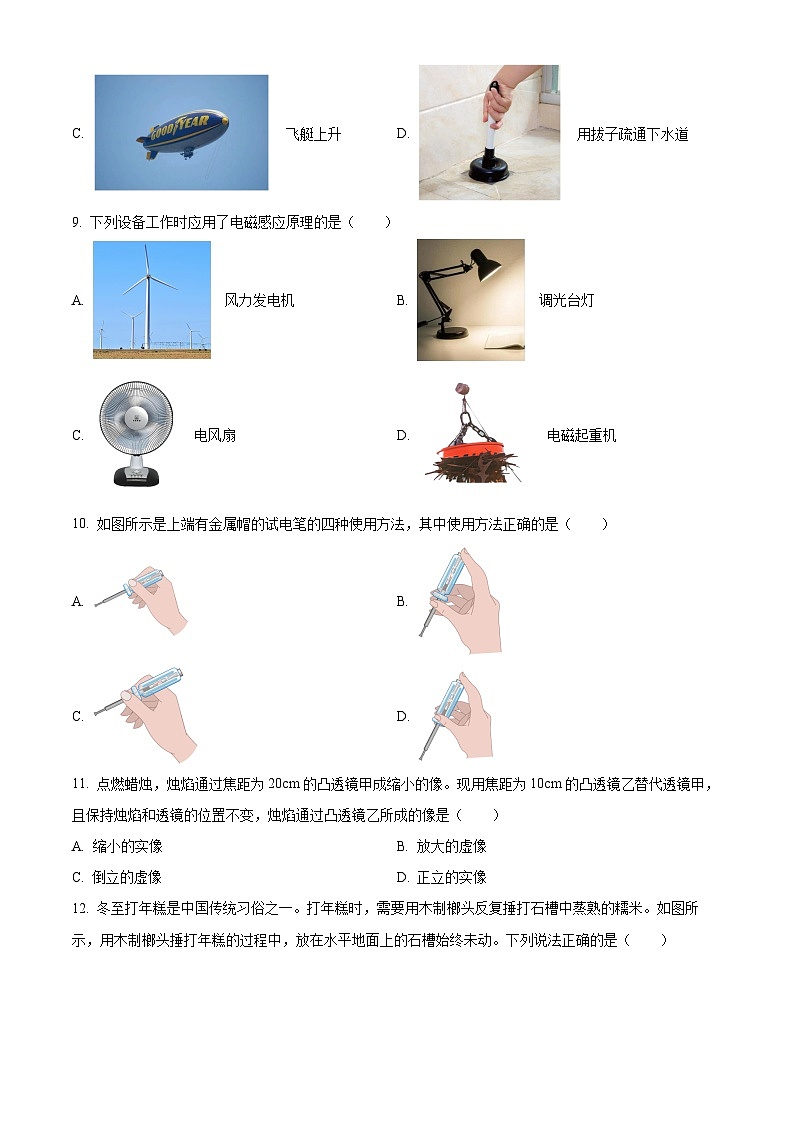 C. GOODYEAR 飞艇上升

D. 用拔子疏通下水道

9. 下列设备工作时应用了电磁感应原理的是（　　）

A. 风力发电机

B. 调光台灯

C. 电风扇

D. 电磁起重机

10. 如图所示是上端有金属帽的试电笔的四种使用方法，其中使用方法正确的是（　　）

A.

B.

C.

D.

11. 点燃蜡烛，烛焰通过焦距为 20cm 的凸透镜甲成缩小的像。现用焦距为 10cm 的凸透镜乙替代透镜甲，且保持烛焰和透镜的位置不变，烛焰通过凸透镜乙所成的像是（　　）

A. 缩小的实像

B. 放大的虚像

C. 倒立的虚像

D. 正立的实像

12. 冬至打年糕是中国传统习俗之一。打年糕时，需要用木制榔头反复捶打石槽中蒸熟的糯米。如图所示，用木制榔头捶打年糕的过程中，放在水平地面上的石槽始终未动。下列说法正确的是（　　）