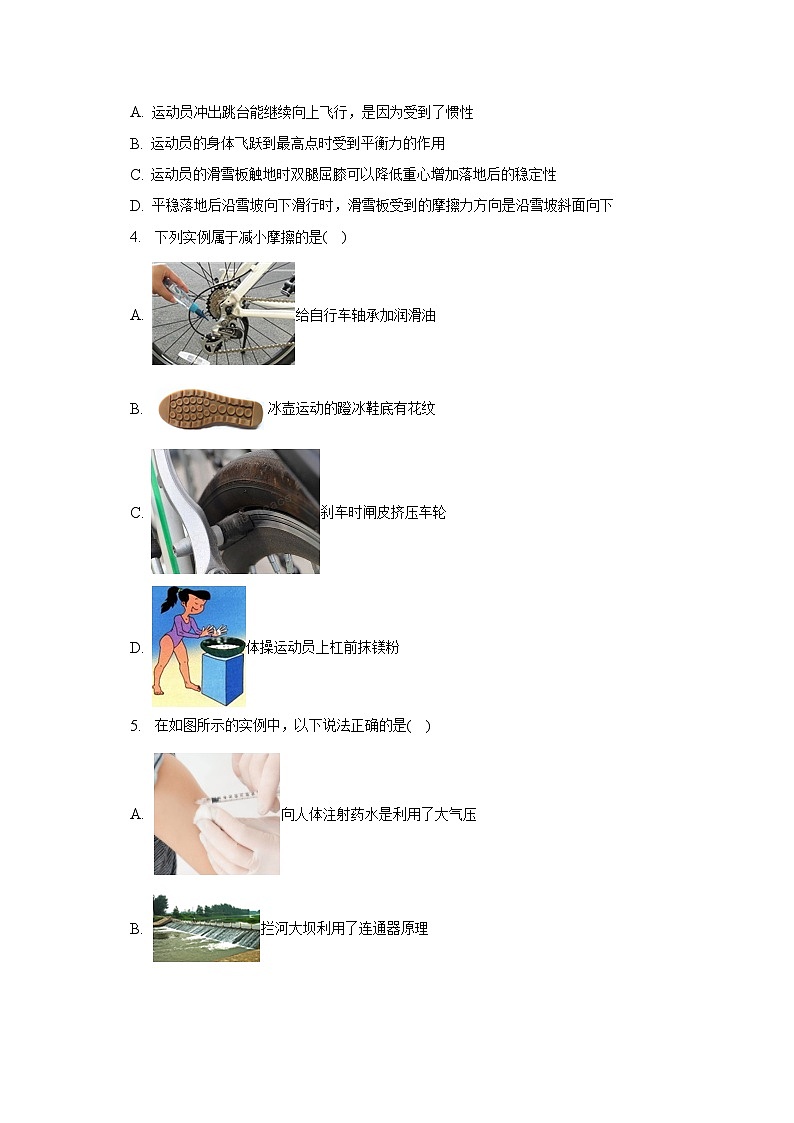 A. 运动员冲出跳台能继续向上飞行，是因为受到了惯性

B. 运动员的身体飞跃到最高点时受到平衡力的作用

C. 运动员的滑雪板触地时双腿屈膝可以降低重心增加落地后的稳定性

D. 平稳落地后沿雪坡向下滑行时，滑雪板受到的摩擦力方向是沿雪坡斜面向下

4. 下列实例属于减小摩擦的是(　)

A. 给自行车轴承加润滑油

B. 冰壶运动的蹬冰鞋底有花纹

C. 刹车时闸皮挤压车轮

D. 体操运动员上杠前抹镁粉

5. 在如图所示的实例中，以下说法正确的是(　)

A. 向人体注射药水是利用了大气压

B. 拦河大坝利用了连通器原理