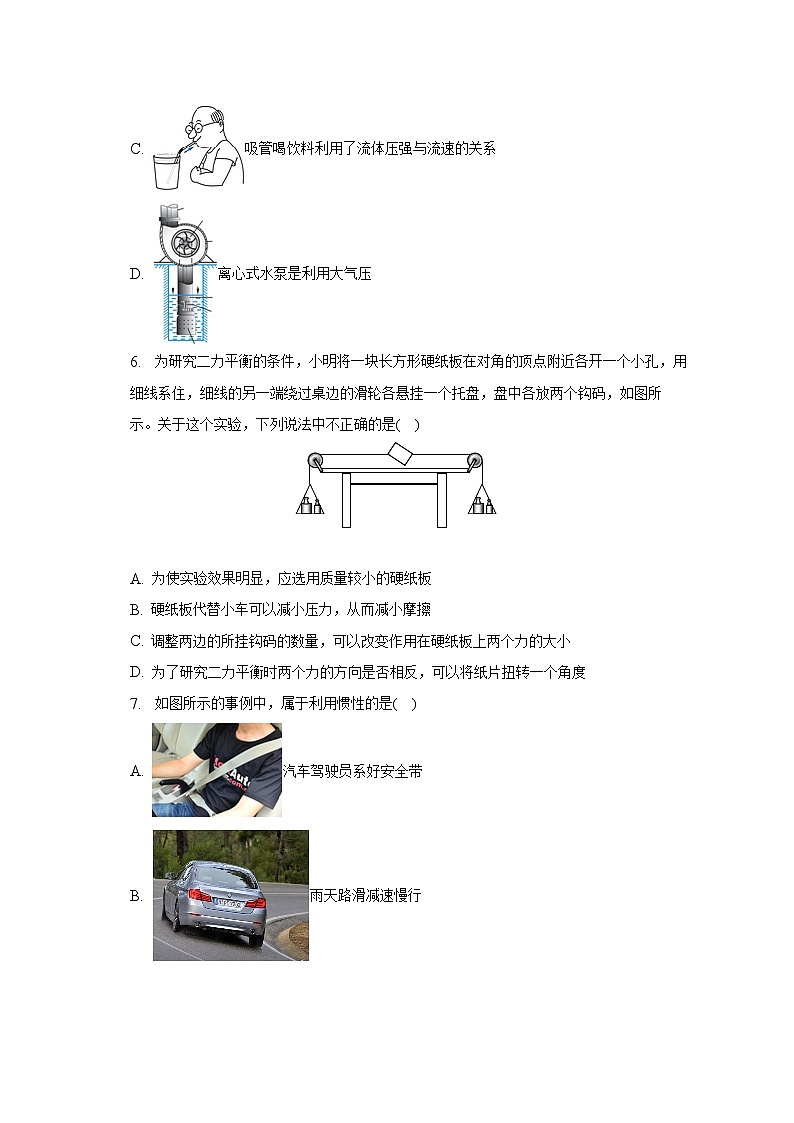 C. 吸管喝饮料利用了流体压强与流速的关系

D. 离心式水泵是利用大气压

6. 为研究二力平衡的条件，小明将一块长方形硬纸板在对角的顶点附近各开一个小孔，用细线系住，细线的另一端绕过桌边的滑轮各悬挂一个托盘，盘中各放两个钩码，如图所示。关于这个实验，下列说法中不正确的是( )

A. 为使实验效果明显，应选用质量较小的硬纸板
B. 硬纸板代替小车可以减小压力，从而减小摩擦
C. 调整两边的所挂钩码的数量，可以改变作用在硬纸板上两个力的大小
D. 为了研究二力平衡时两个力的方向是否相反，可以将纸片扭转一个角度

7. 如图所示的事例中，属于利用惯性的是( )

A. 汽车驾驶员系好安全带

B. 雨天路滑减速慢行