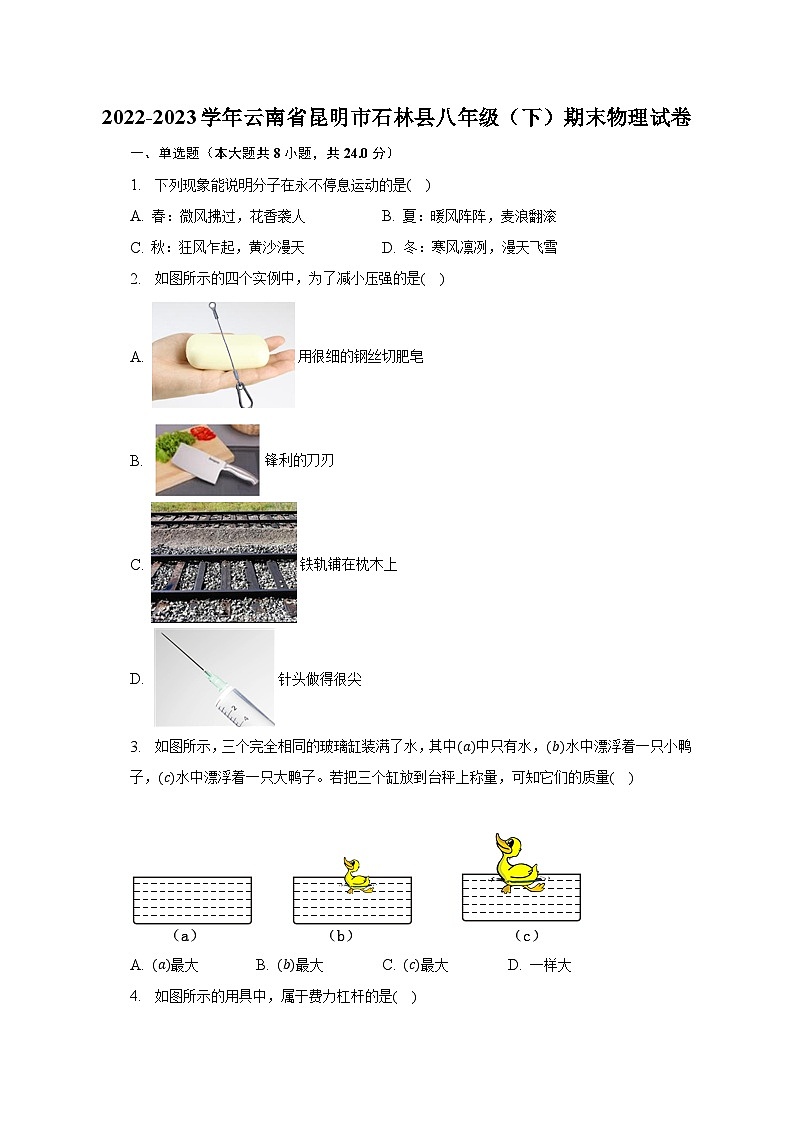 2022-2023学年云南省昆明市石林县八年级（下）期末物理试卷

一、单选题（本大题共8小题，共24.0分）

1. 下列现象能说明分子在永不停息运动的是( )

A. 春：微风拂过，花香袭人
B. 夏：暖风阵阵，麦浪翻滚
C. 秋：狂风乍起，黄沙漫天
D. 冬：寒风凛冽，漫天飞雪

2. 如图所示的四个实例中，为了减小压强的是( )

A. 用很细的钢丝切肥皂

B. 锋利的刀刃

C. 铁轨铺在枕木上

D. 针头做得很尖

3. 如图所示，三个完全相同的玻璃缸装满了水，其中$(a)$中只有水，$(b)$水中漂浮着一只小鸭子，$(c)$水中漂浮着一只大鸭子。若把三个缸放到台秤上称量，可知它们的质量( )

（a） （b） （c）

A. $(a)$最大
B. $(b)$最大
C. $(c)$最大
D. 一样大

4. 如图所示的用具中，属于费力杠杆的是( )